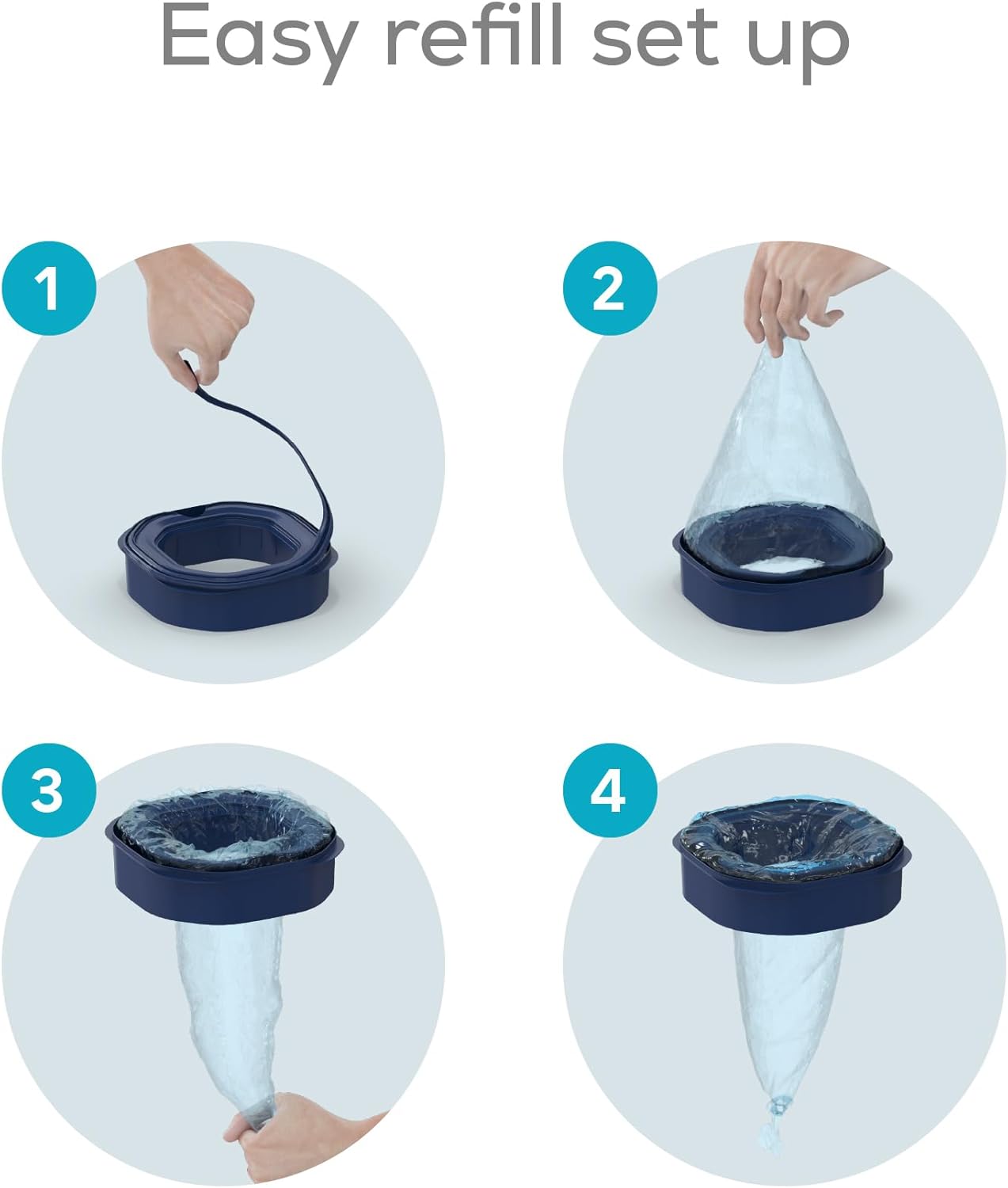 Easy refill set up

1

2

3

4