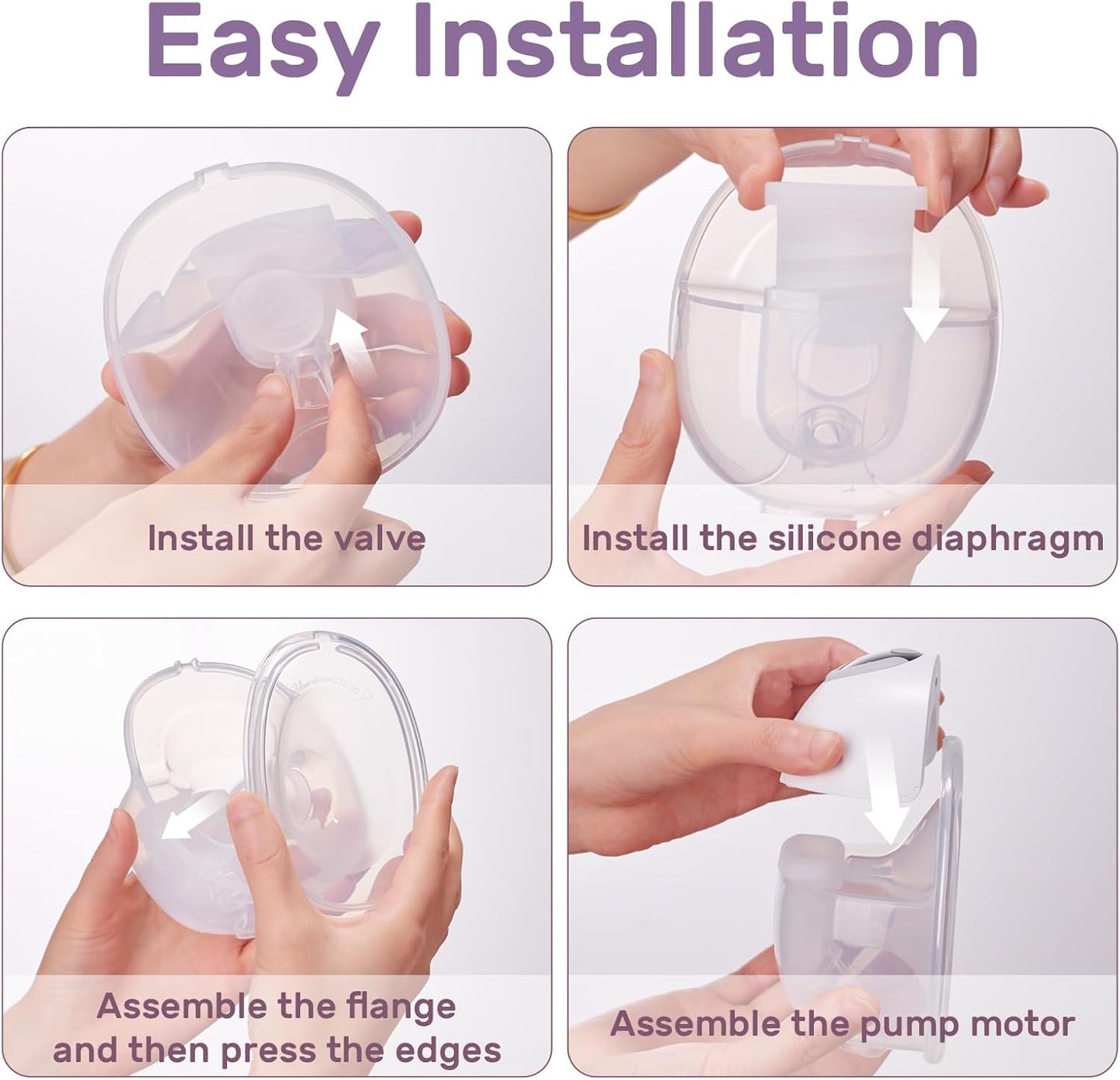 Easy Installation

Install the valve

Install the silicone diaphragm

Assemble the flange and then press the edges

Assemble the pump motor