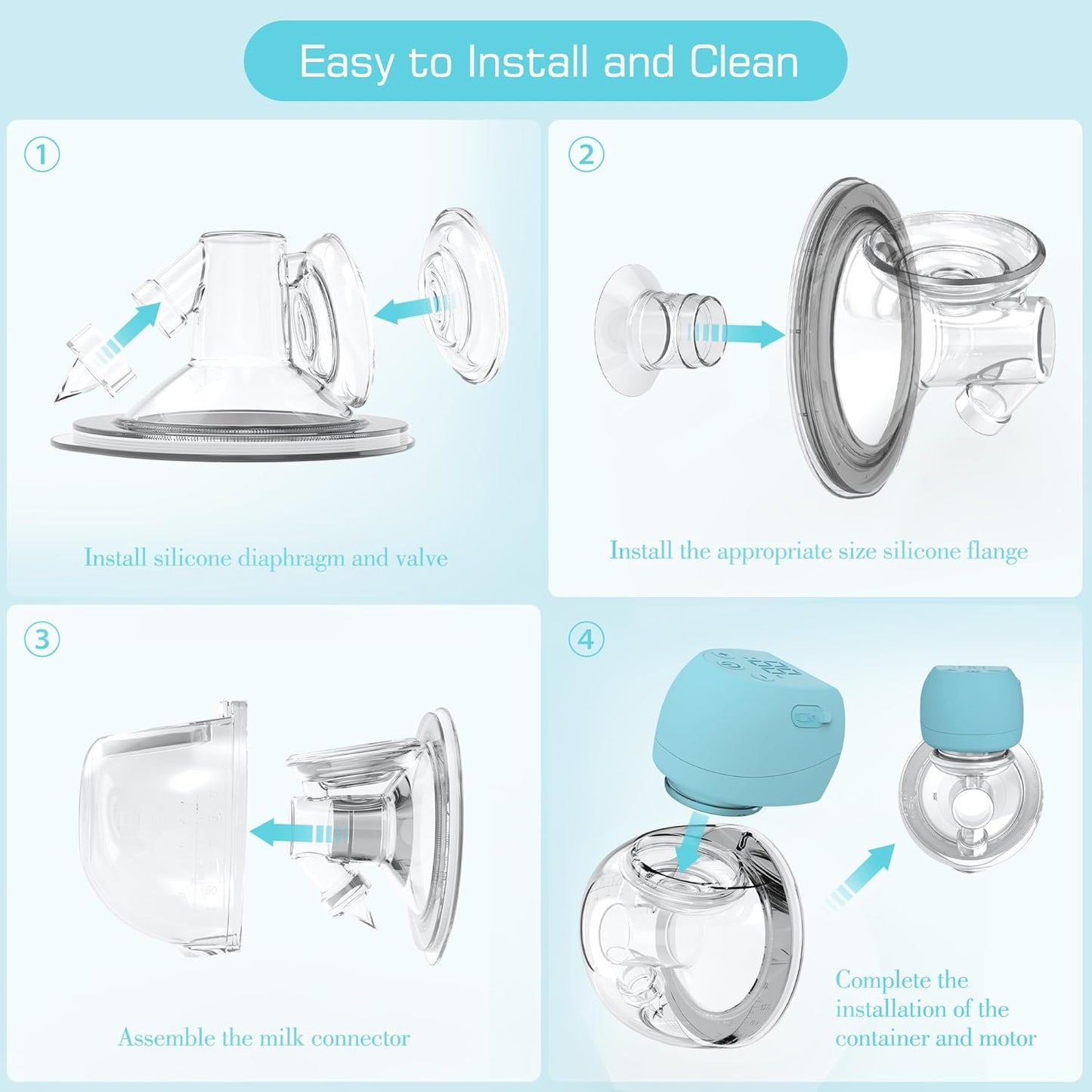 Easy to Install and Clean

①

Install silicone diaphragm and valve

②

Install the appropriate size silicone flange

③

Assemble the milk connector

④

Complete the installation of the container and motor