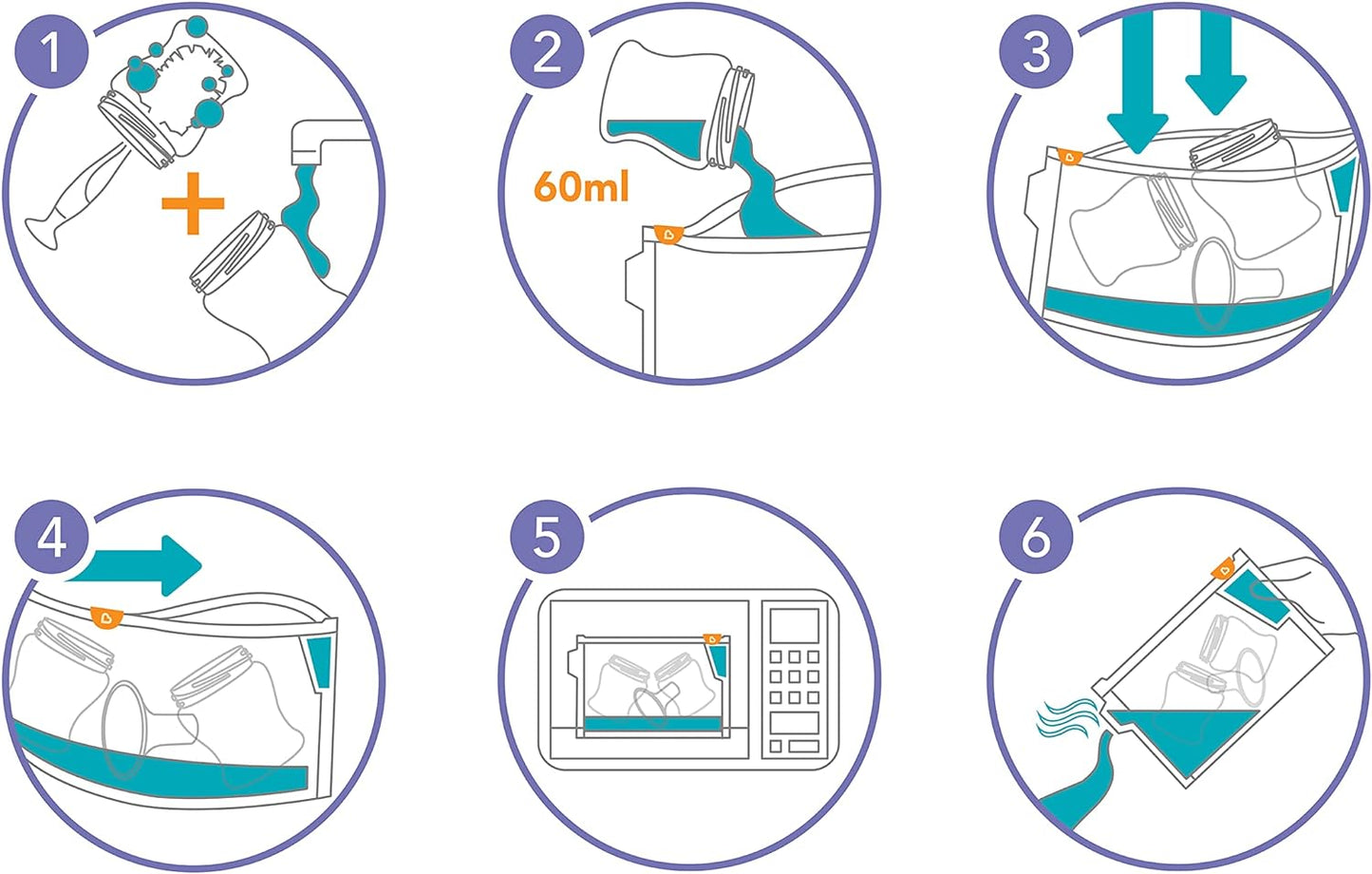 1

2

60ml

3

4

5

6