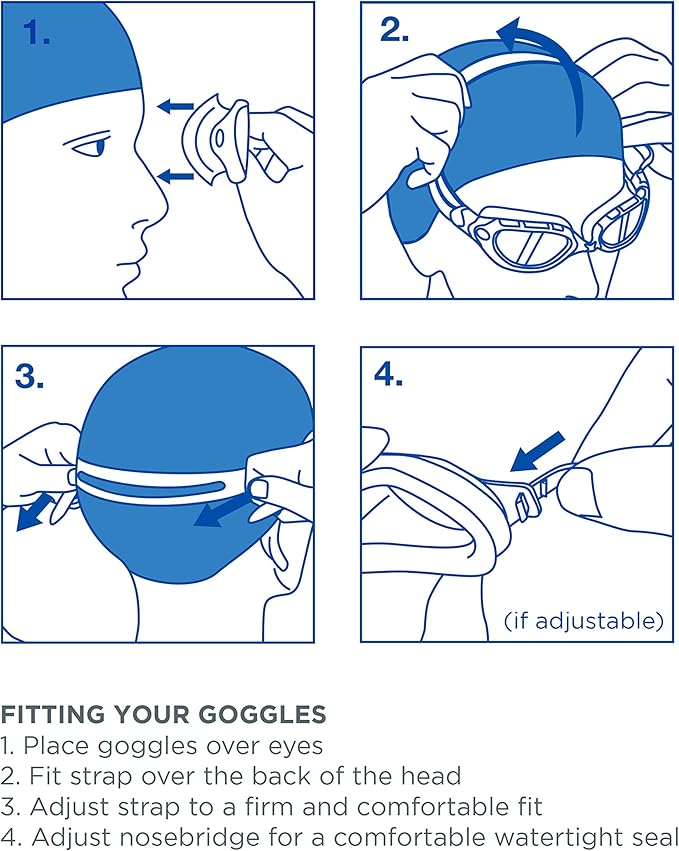 1.

2.

3.

4.

(if adjustable)

FITTING YOUR GOGGLES
1. Place goggles over eyes
2. Fit strap over the back of the head
3. Adjust strap to a firm and comfortable fit
4. Adjust nosebridge for a comfortable watertight seal