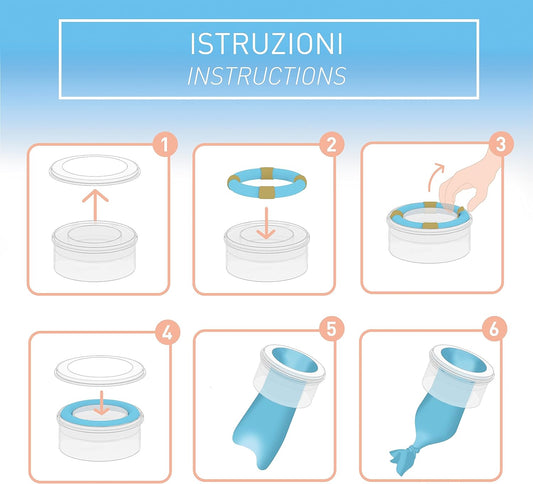 ISTRUZIONI
INSTRUCTIONS

1

2

3

4

5

6