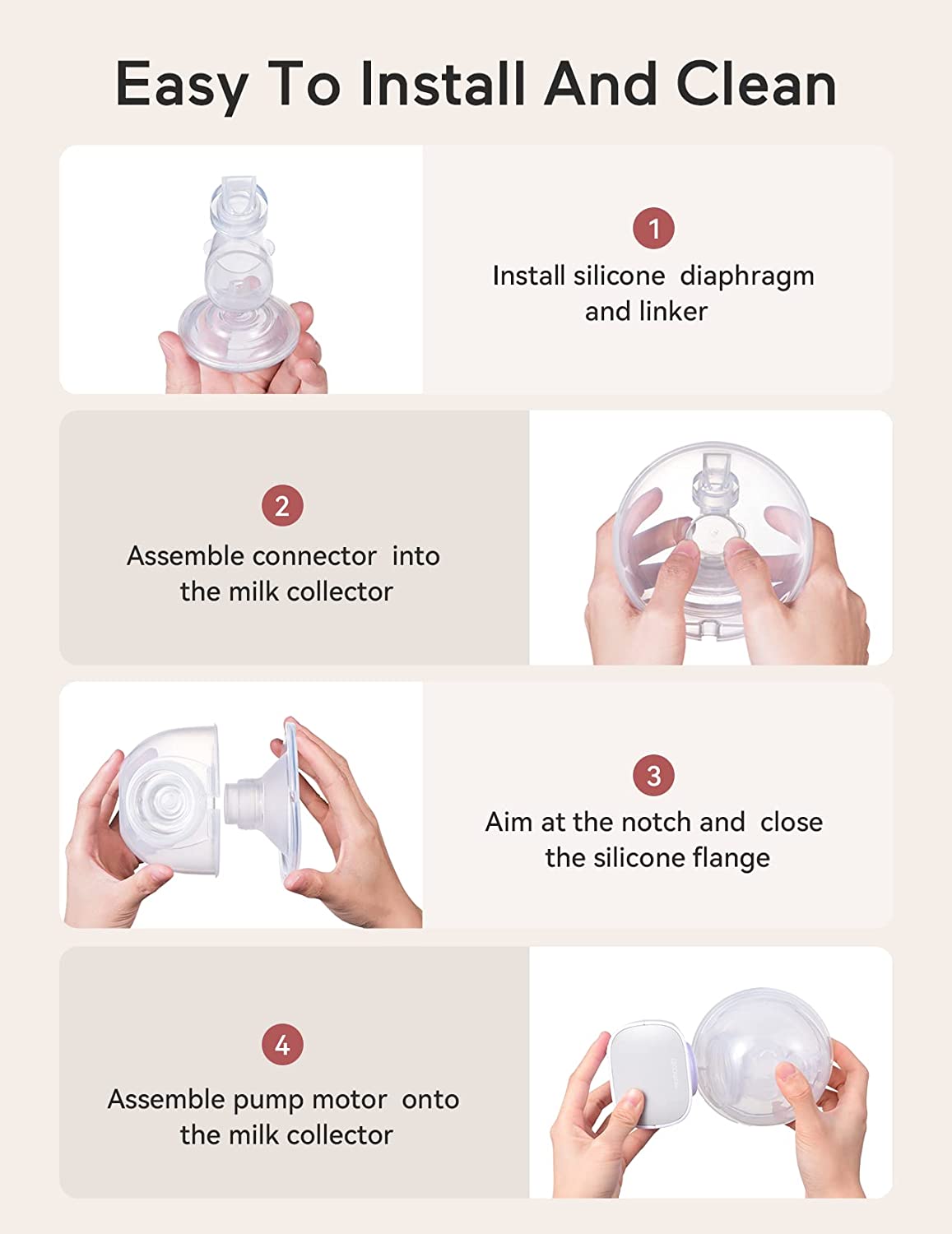 Easy To Install And Clean

1
Install silicone diaphragm and linker

2
Assemble connector into the milk collector

3
Aim at the notch and close the silicone flange

4
Assemble pump motor onto the milk collector