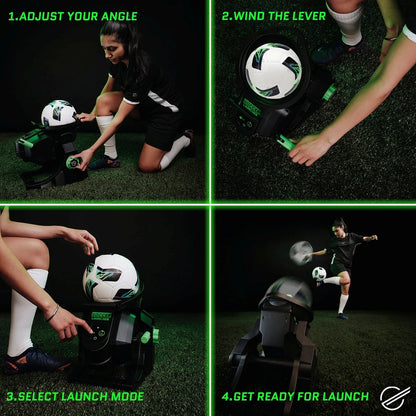 1.ADJUST YOUR ANGLE

2.WIND THE LEVER

3.SELECT LAUNCH MODE

4.GET READY FOR LAUNCH