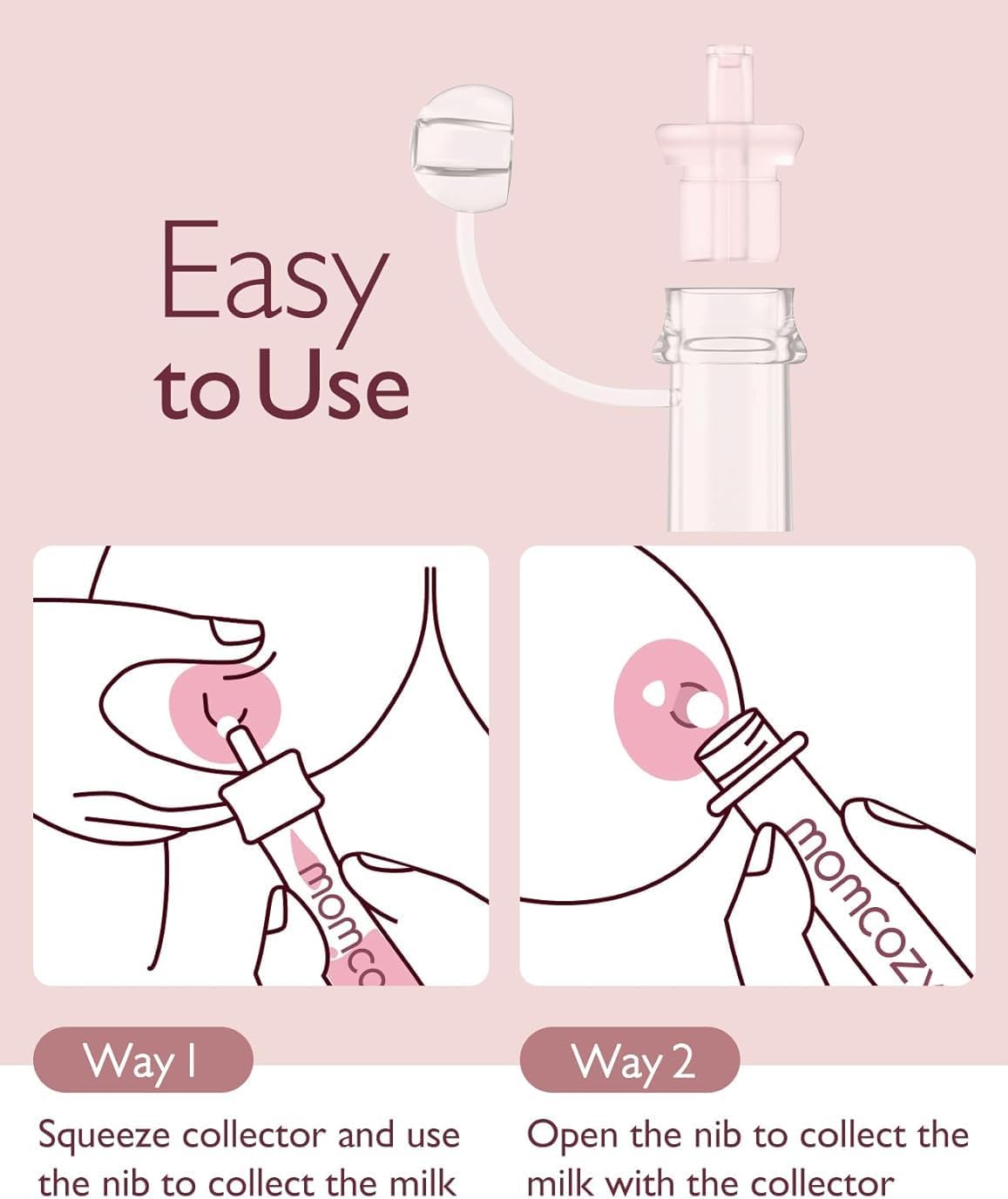 Easy to Use

momco

momcozy

Way 1

Squeeze collector and use the nib to collect the milk

Way 2

Open the nib to collect the milk with the collector