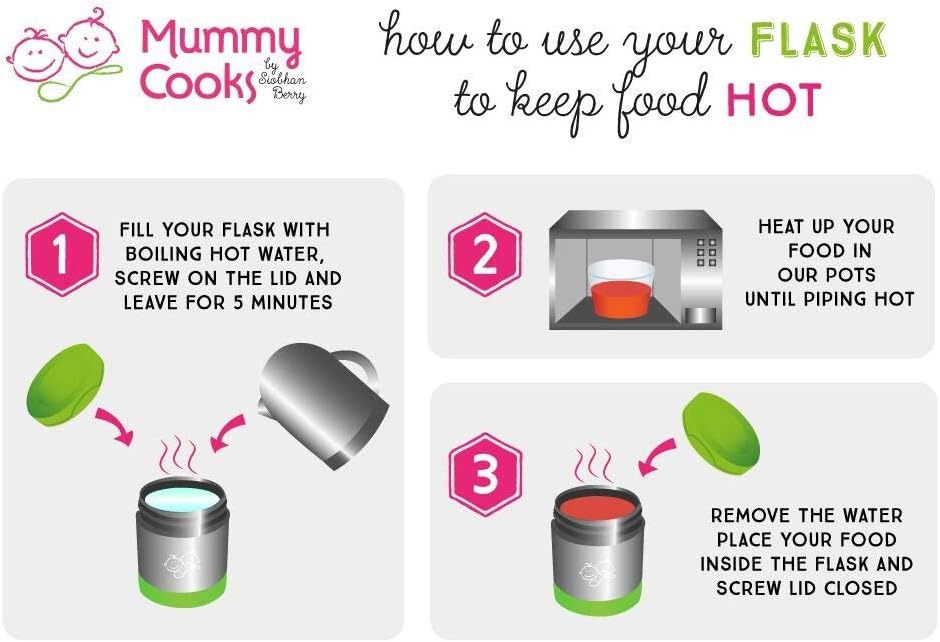 Mummy Cooks by Siobhan Berry

how to use your FLASK to keep food HOT

1
FILL YOUR FLASK WITH BOILING HOT WATER, SCREW ON THE LID AND LEAVE FOR 5 MINUTES

2
HEAT UP YOUR FOOD IN OUR POTS UNTIL PIPING HOT

3
REMOVE THE WATER PLACE YOUR FOOD INSIDE THE FLASK AND SCREW LID CLOSED