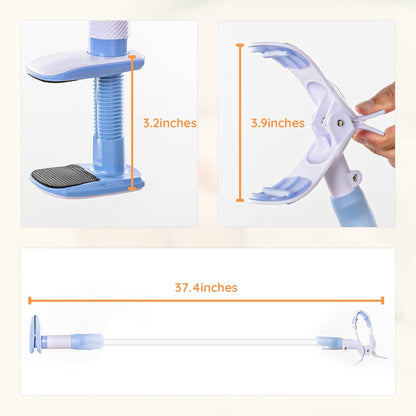 3.2inches

3.9inches

37.4inches