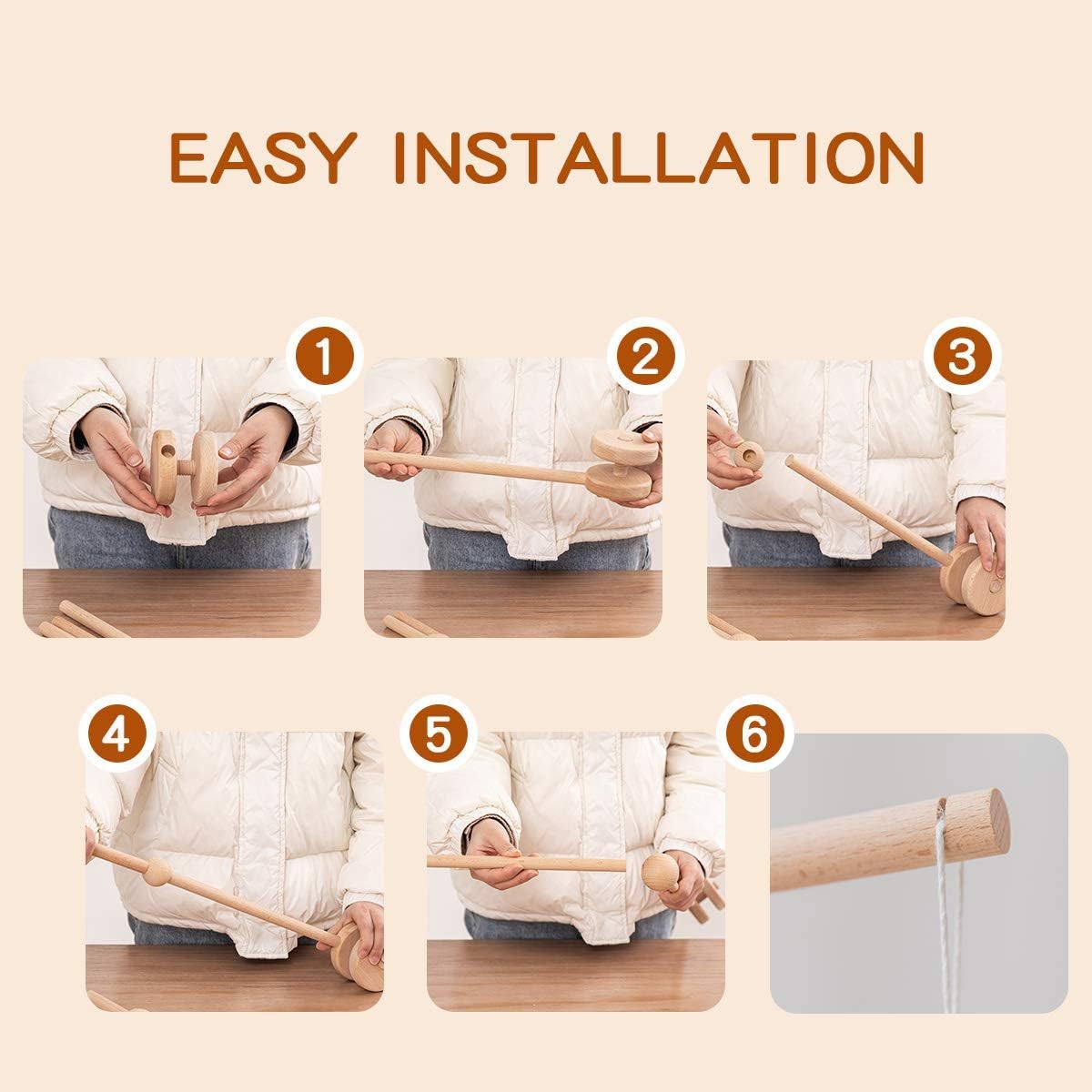 EASY INSTALLATION

1

2

3

4

5

6