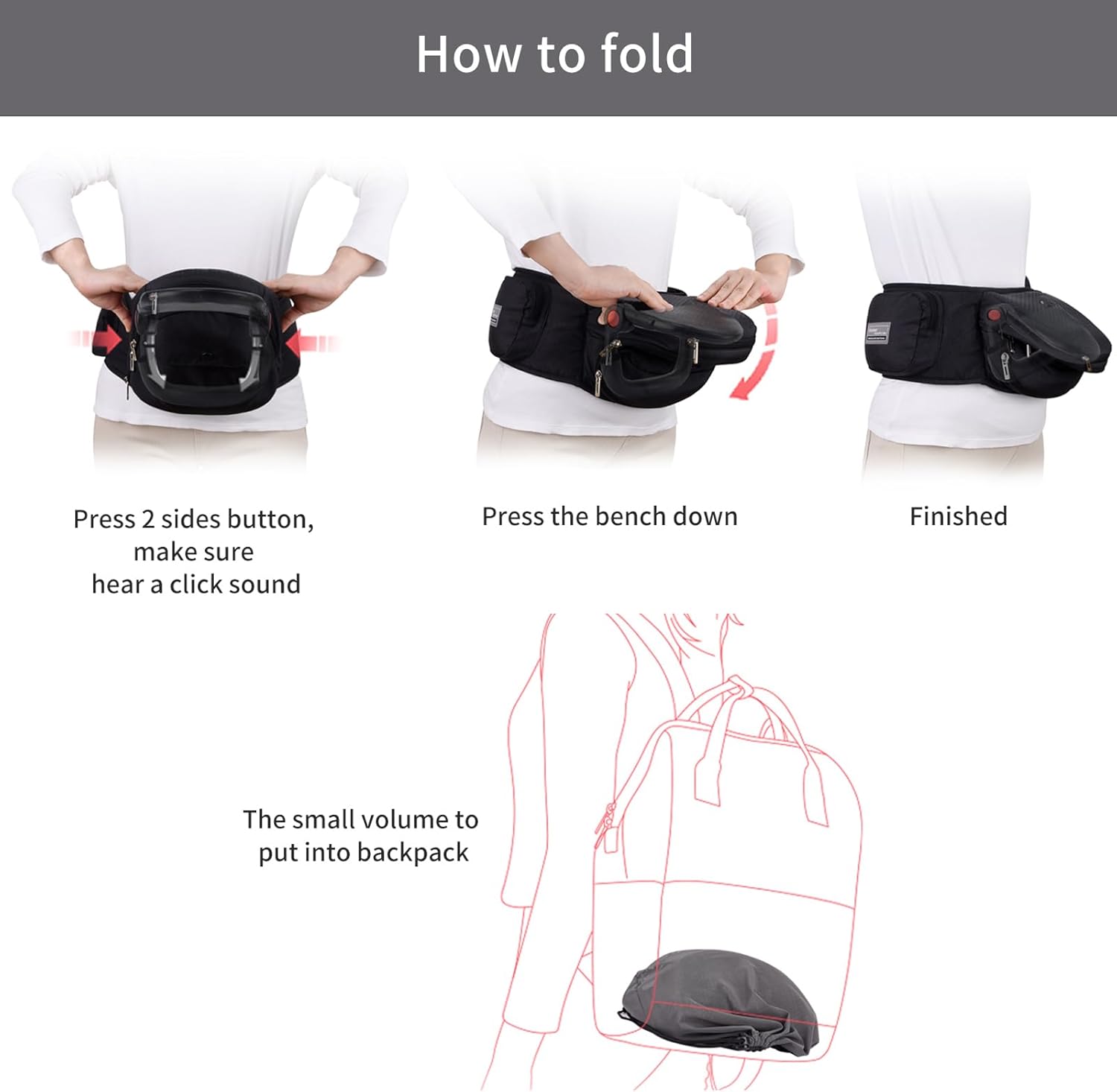 How to fold

Press 2 sides button, make sure hear a click sound

Press the bench down

Finished

The small volume to put into backpack