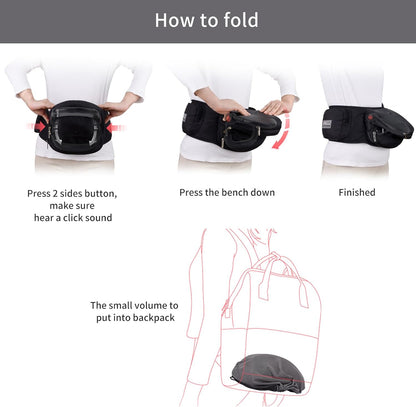 How to fold

Press 2 sides button, make sure hear a click sound

Press the bench down

Finished

The small volume to put into backpack