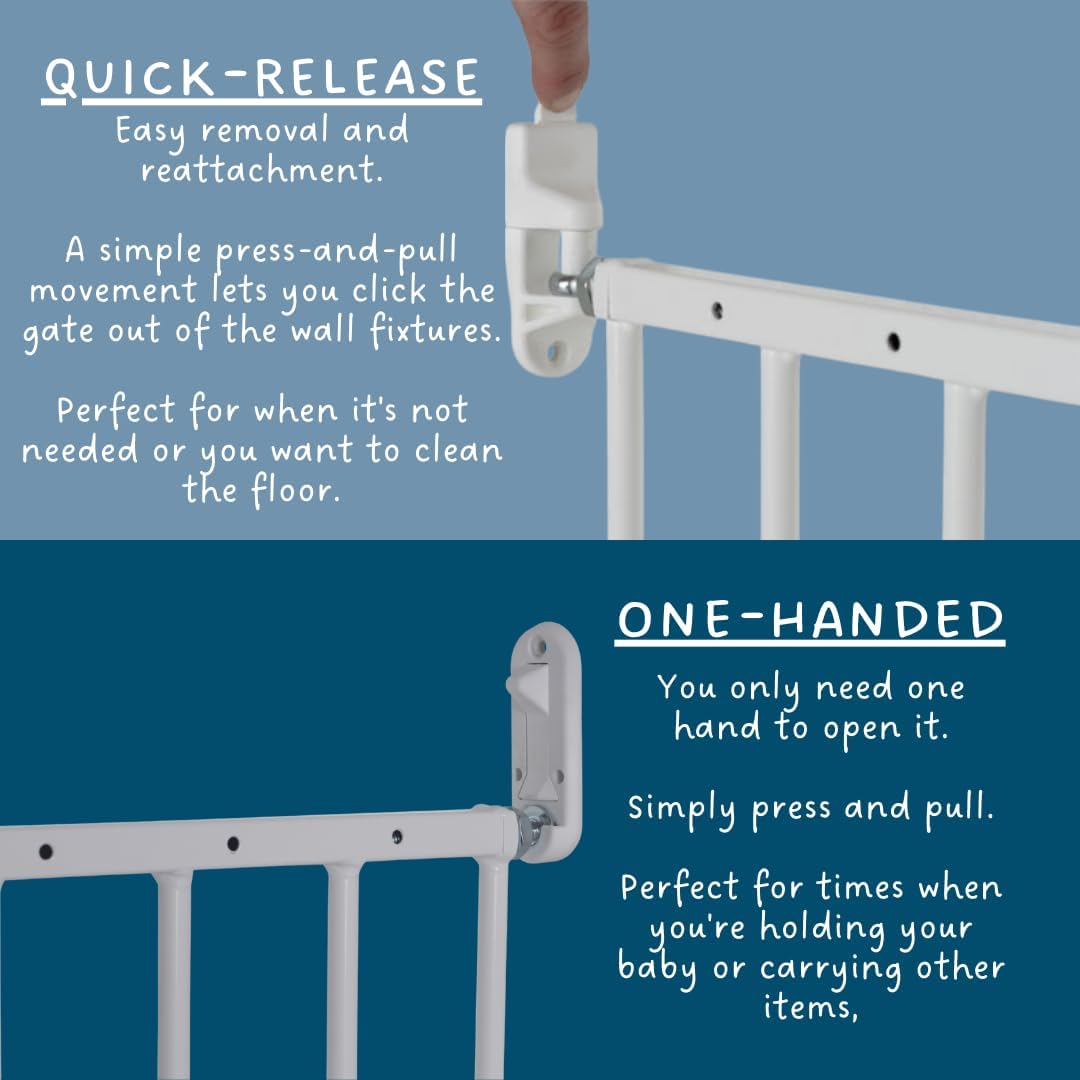 QUICK-RELEASE
Easy removal and reattachment.

A simple press-and-pull movement lets you click the gate out of the wall fixtures.

Perfect for when it's not needed or you want to clean the floor.

ONE-HANDED
You only need one hand to open it.

Simply press and pull.

Perfect for times when you're holding your baby or carrying other items,