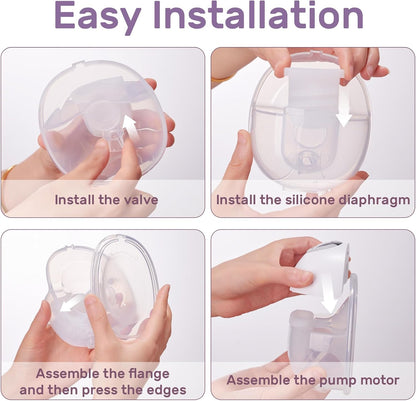 Easy Installation

Install the valve

Install the silicone diaphragm

Assemble the flange and then press the edges

Assemble the pump motor