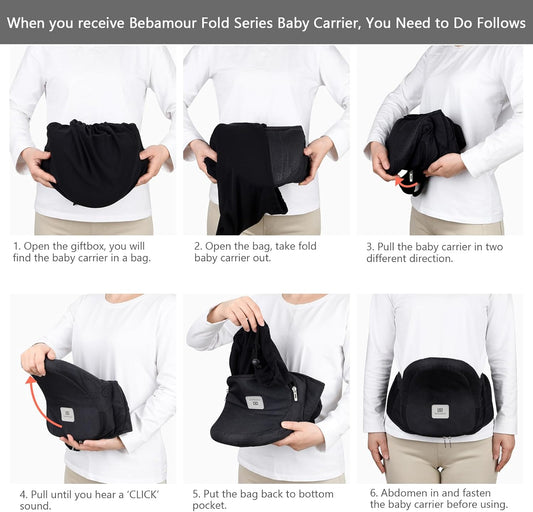 When you receive Bebamour Fold Series Baby Carrier, You Need to Do Follows

1. Open the giftbox, you will find the baby carrier in a bag.

2. Open the bag, take fold baby carrier out.

3. Pull the baby carrier in two different direction.

4. Pull until you hear a 'CLICK' sound.

5. Put the bag back to bottom pocket.

6. Abdomen in and fasten the baby carrier before using.