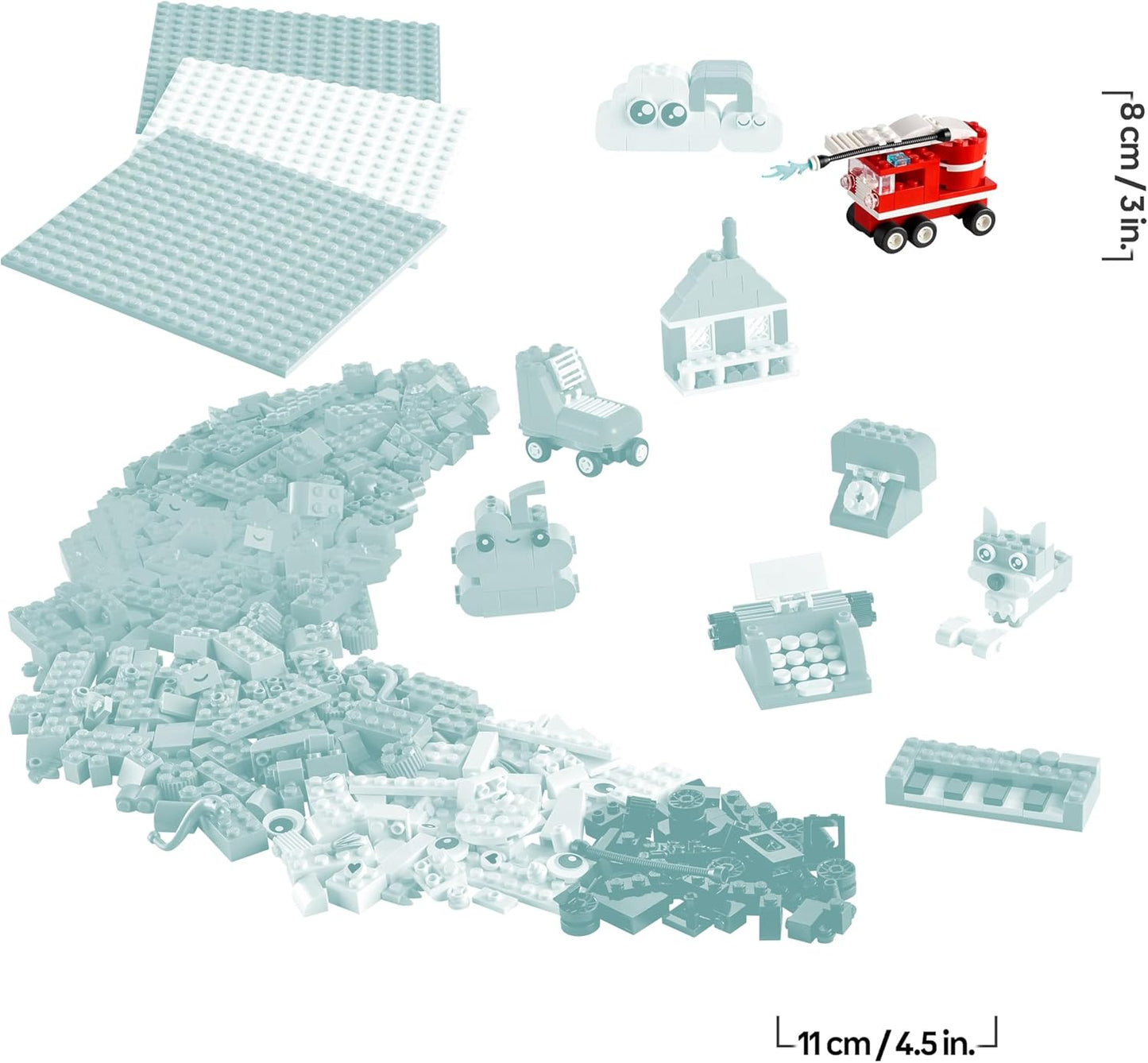 8 cm / 3 in.

11 cm / 4.5 in.