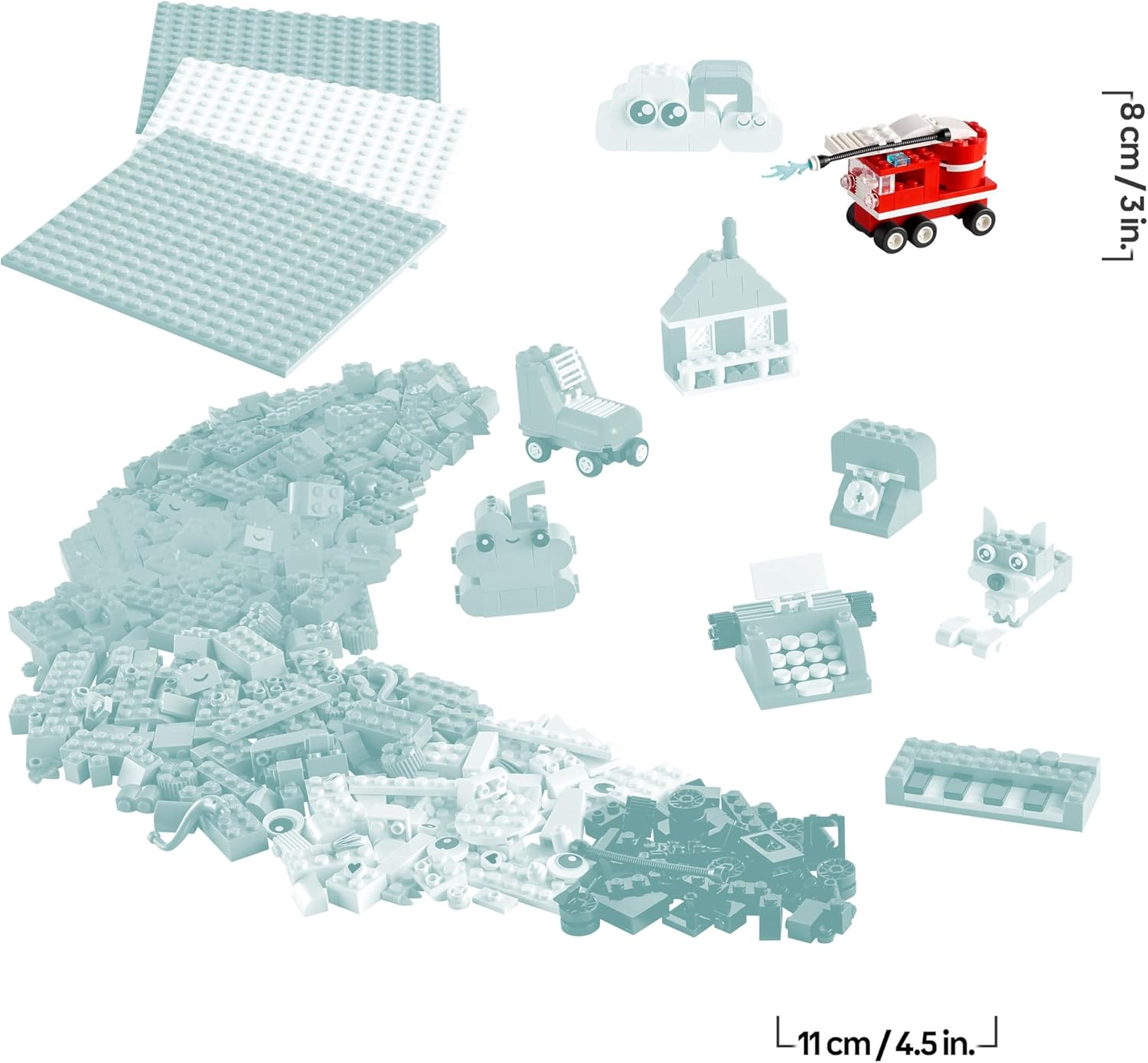 8 cm / 3 in.

11 cm / 4.5 in.