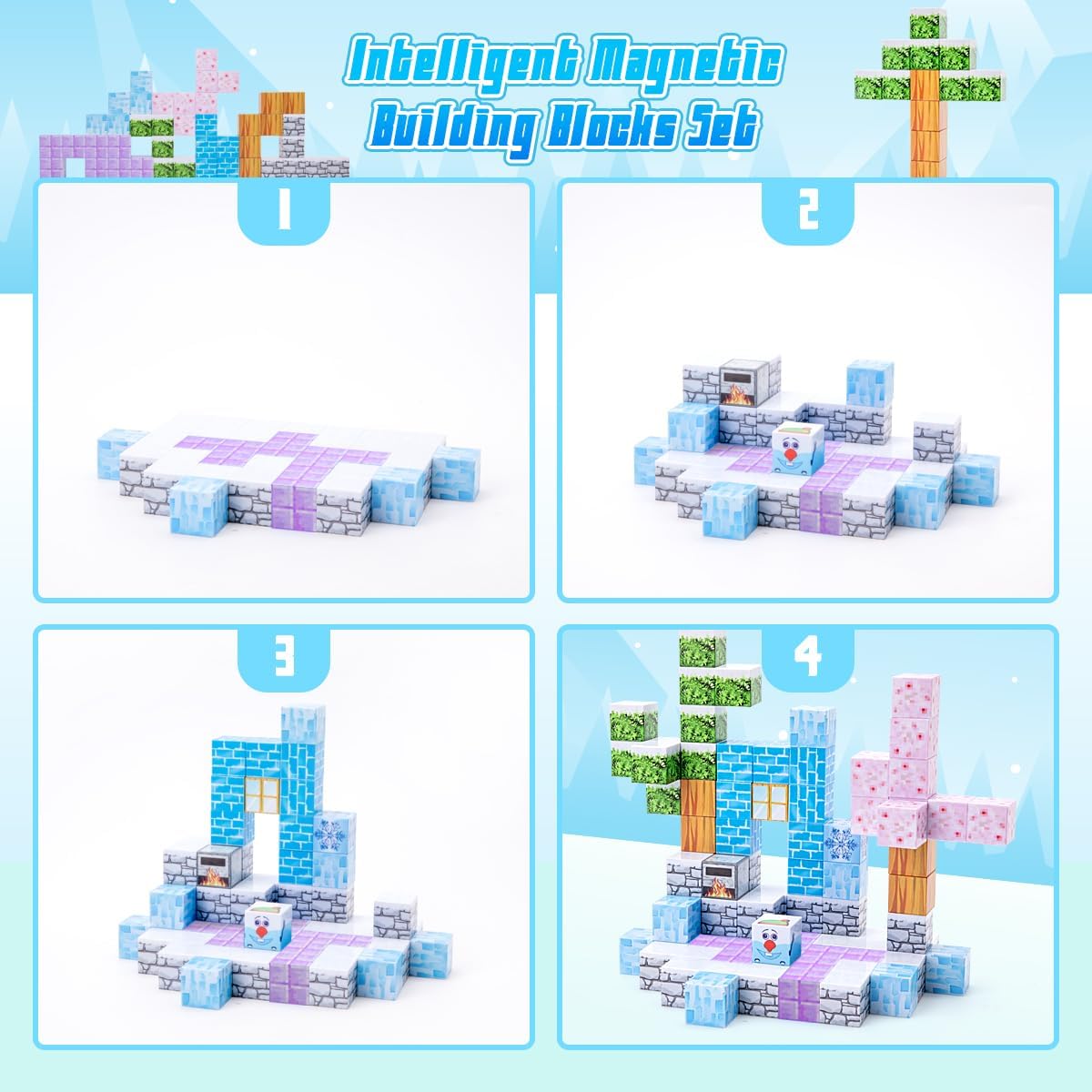 Intelligent Magnetic Building Blocks Set

1

2

3

4