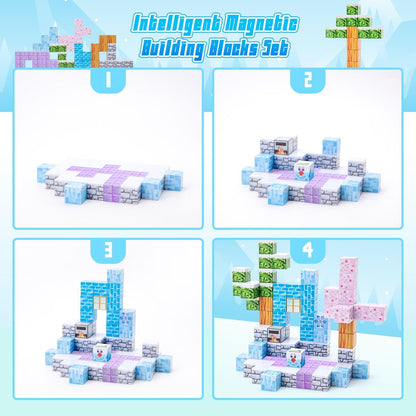 Intelligent Magnetic Building Blocks Set

1

2

3

4