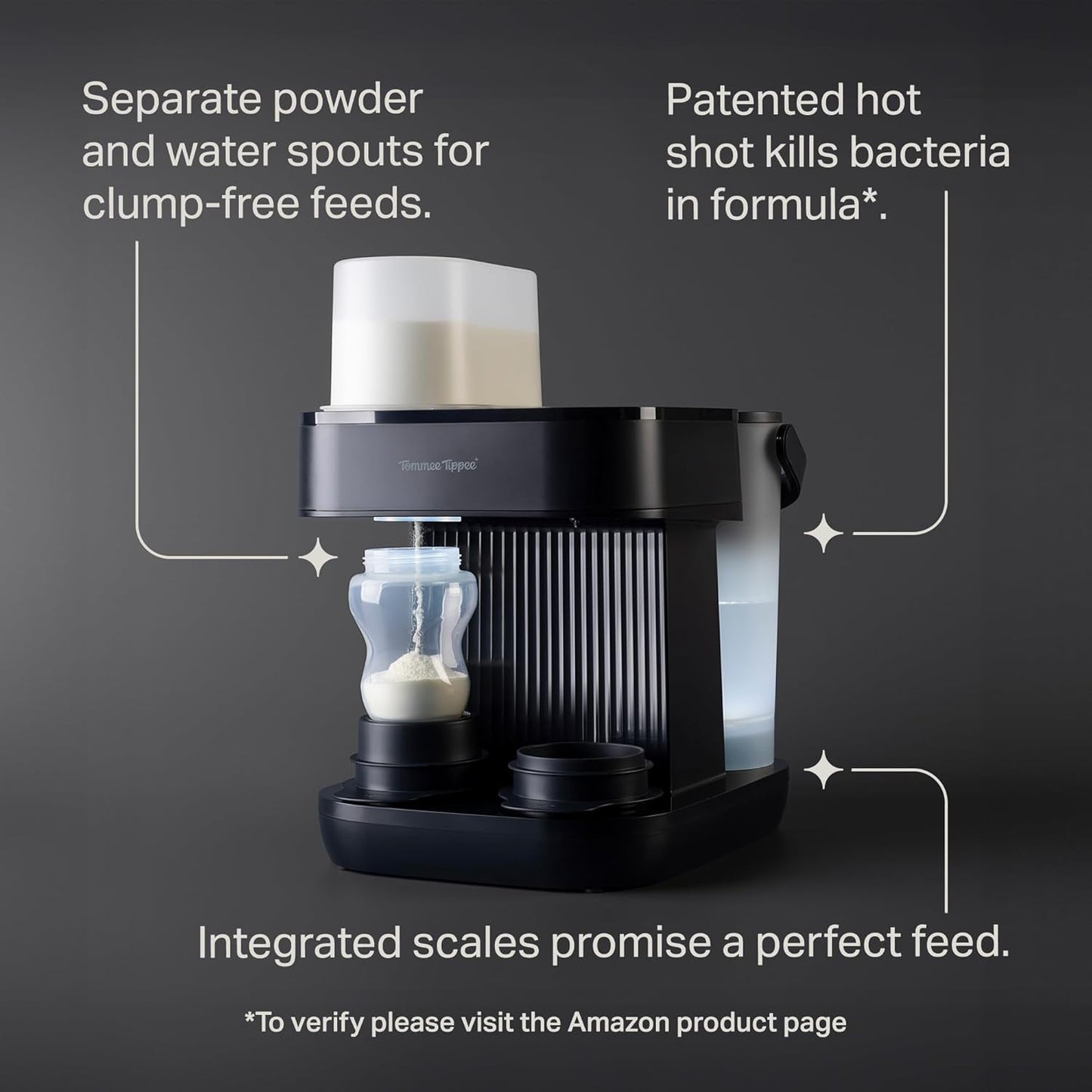 Separate powder and water spouts for clump-free feeds.

Patented hot shot kills bacteria in formula*.

Tommee Tippee

Integrated scales promise a perfect feed.

*To verify please visit the Amazon product page