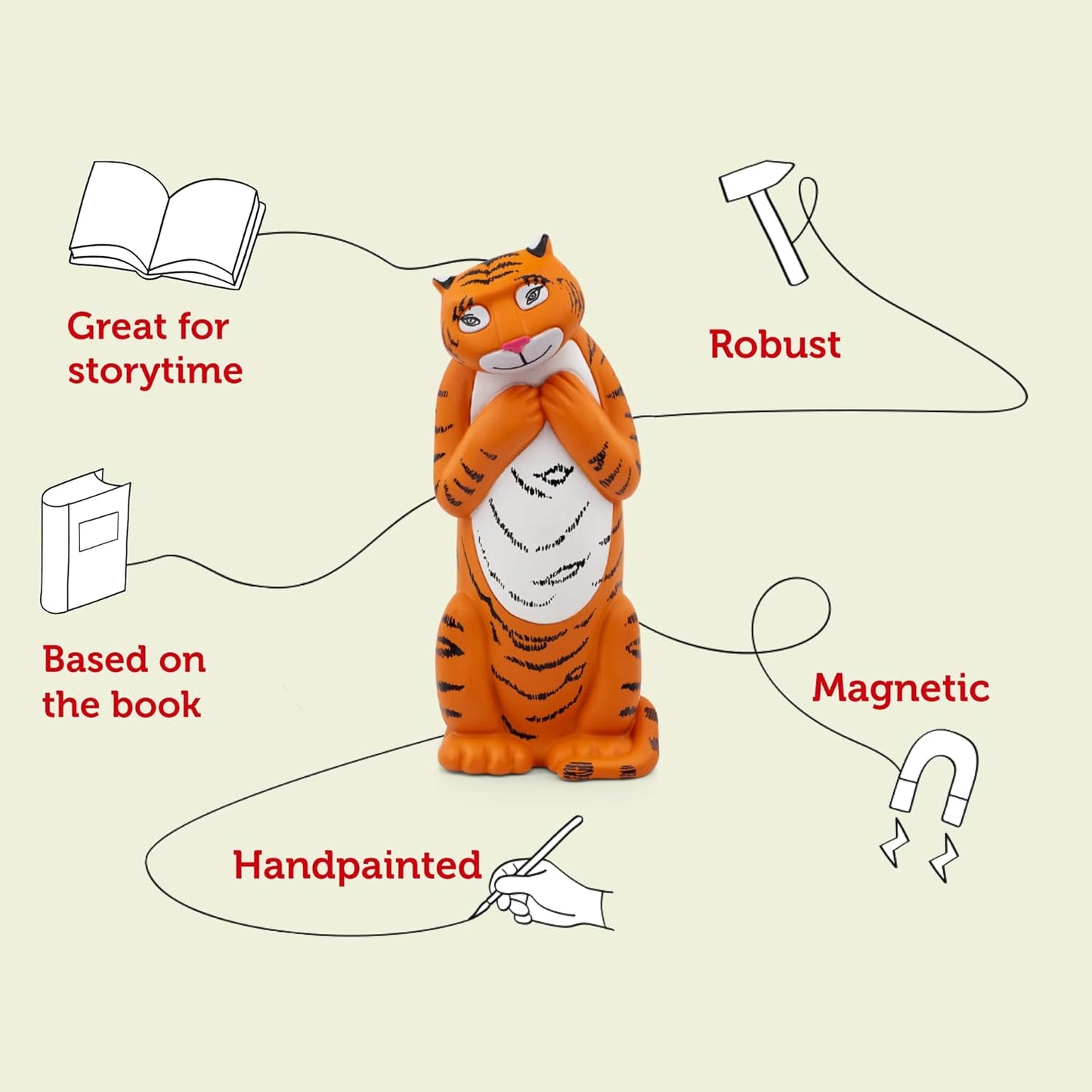 Great for storytime

Robust

Based on the book

Magnetic

Handpainted