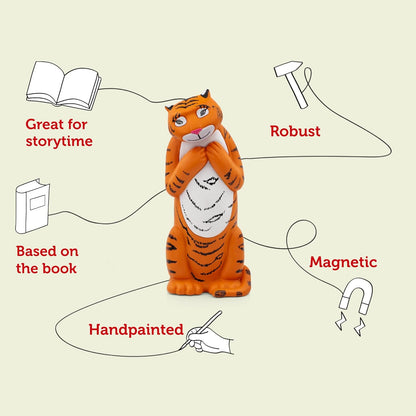 Great for storytime

Robust

Based on the book

Magnetic

Handpainted