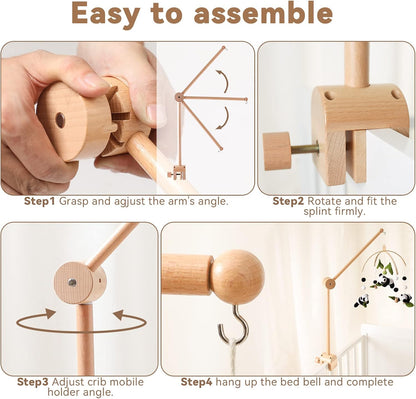 Easy to assemble

Step1 Grasp and agjust the arm's angle.

Step2 Rotate and fit the splint firmly.

Step3 Adjust crib mobile holder angle.

Step4 hang up the bed bell and complete