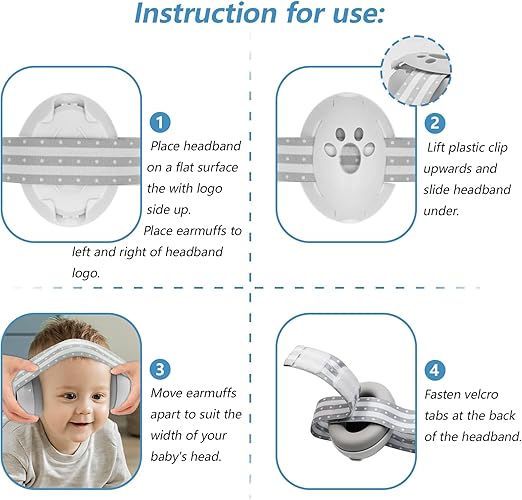 Instruction for use:

1

Place headband on a flat surface the with logo side up.
Place earmuffs to left and right of headband logo.

2

Lift plastic clip upwards and slide headband under.

3

Move earmuffs apart to suit the width of your baby's head.

4

Fasten velcro tabs at the back of the headband.