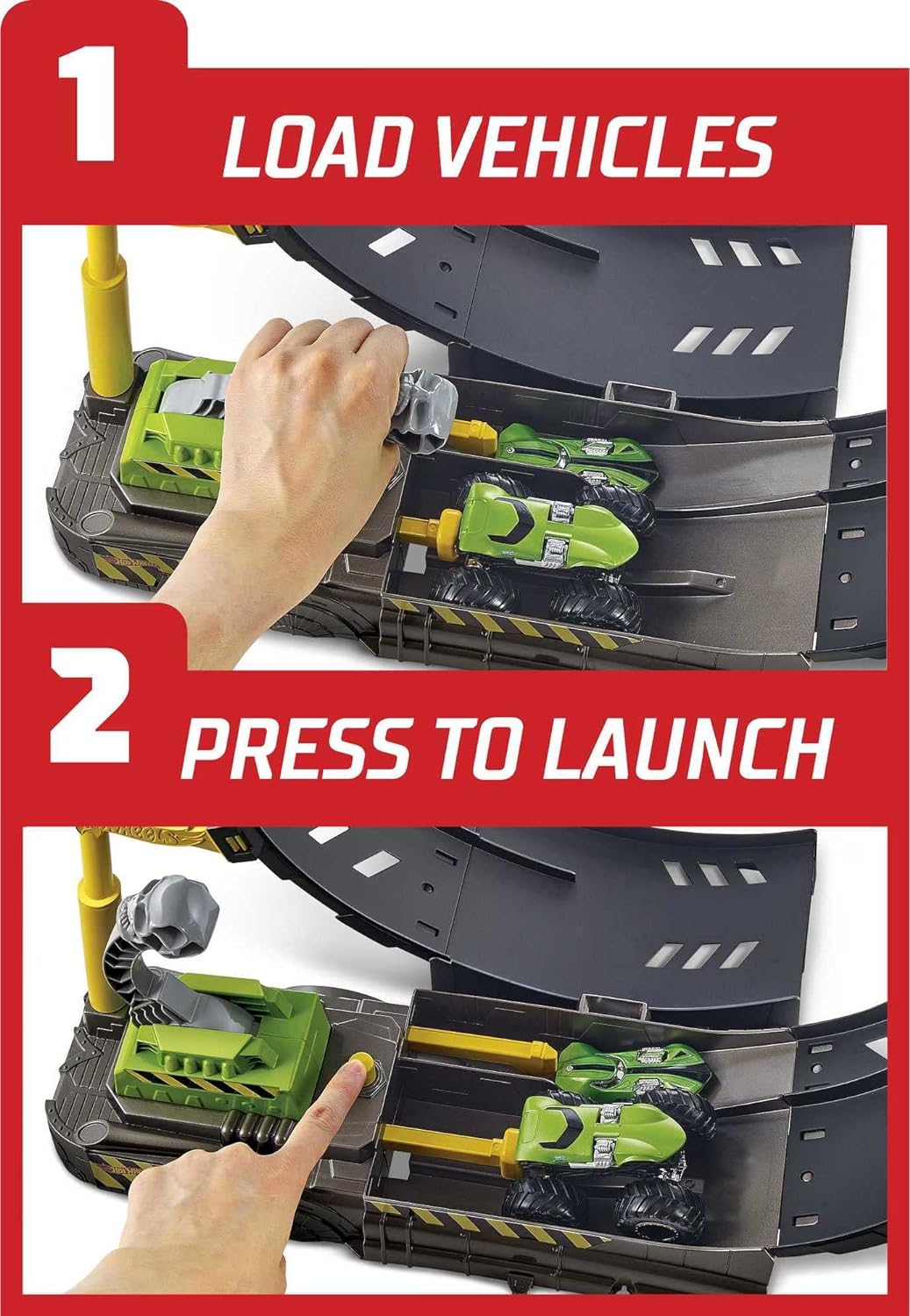 1 LOAD VEHICLES

2 PRESS TO LAUNCH