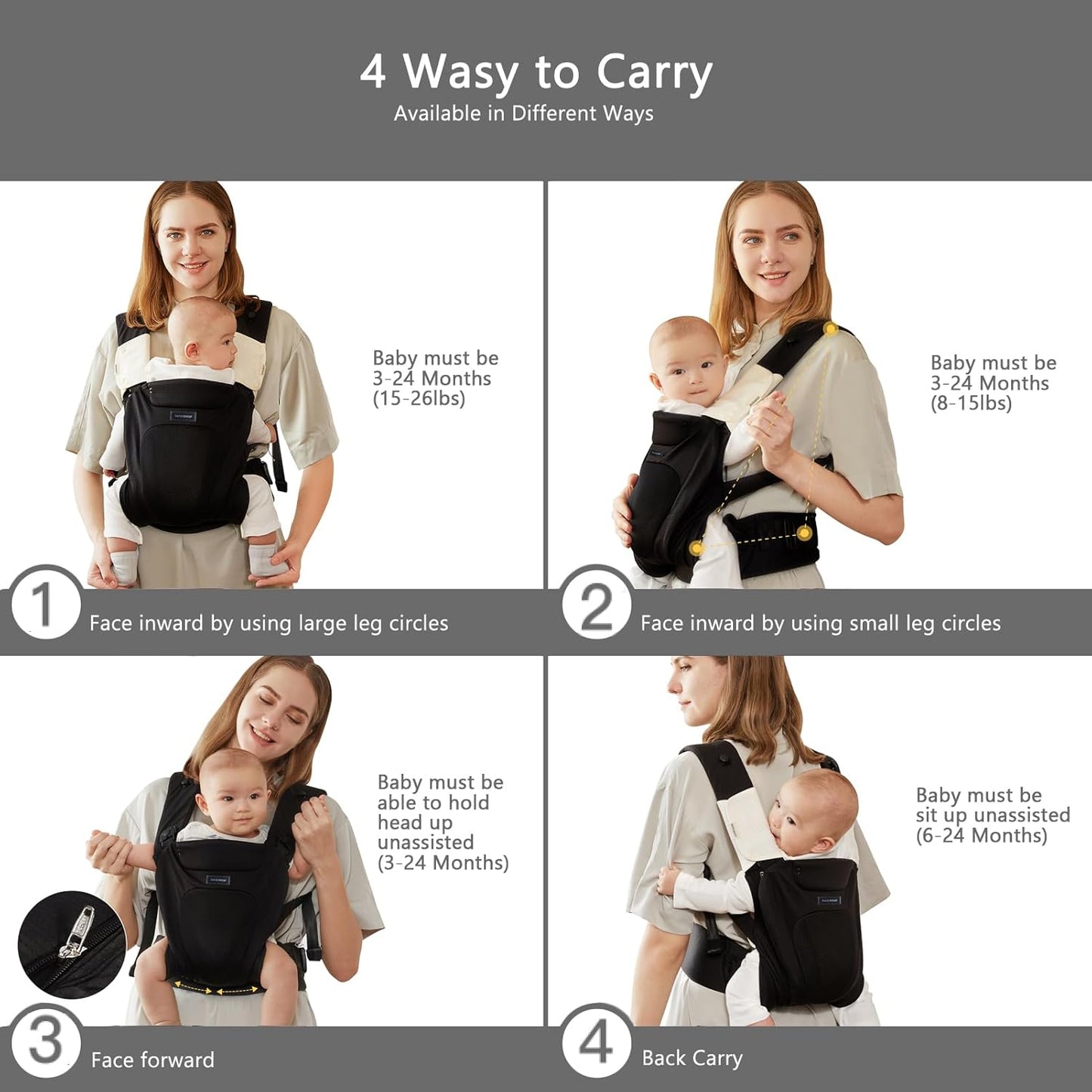 4 Wasy to Carry
Available in Different Ways

Baby must be 3-24 Months (15-26lbs)

1 Face inward by using large leg circles

Baby must be 3-24 Months (8-15lbs)

2 Face inward by using small leg circles

Baby must be able to hold head up unassisted (3-24 Months)

3 Face forward

Baby must be sit up unassisted (6-24 Months)

4 Back Carry