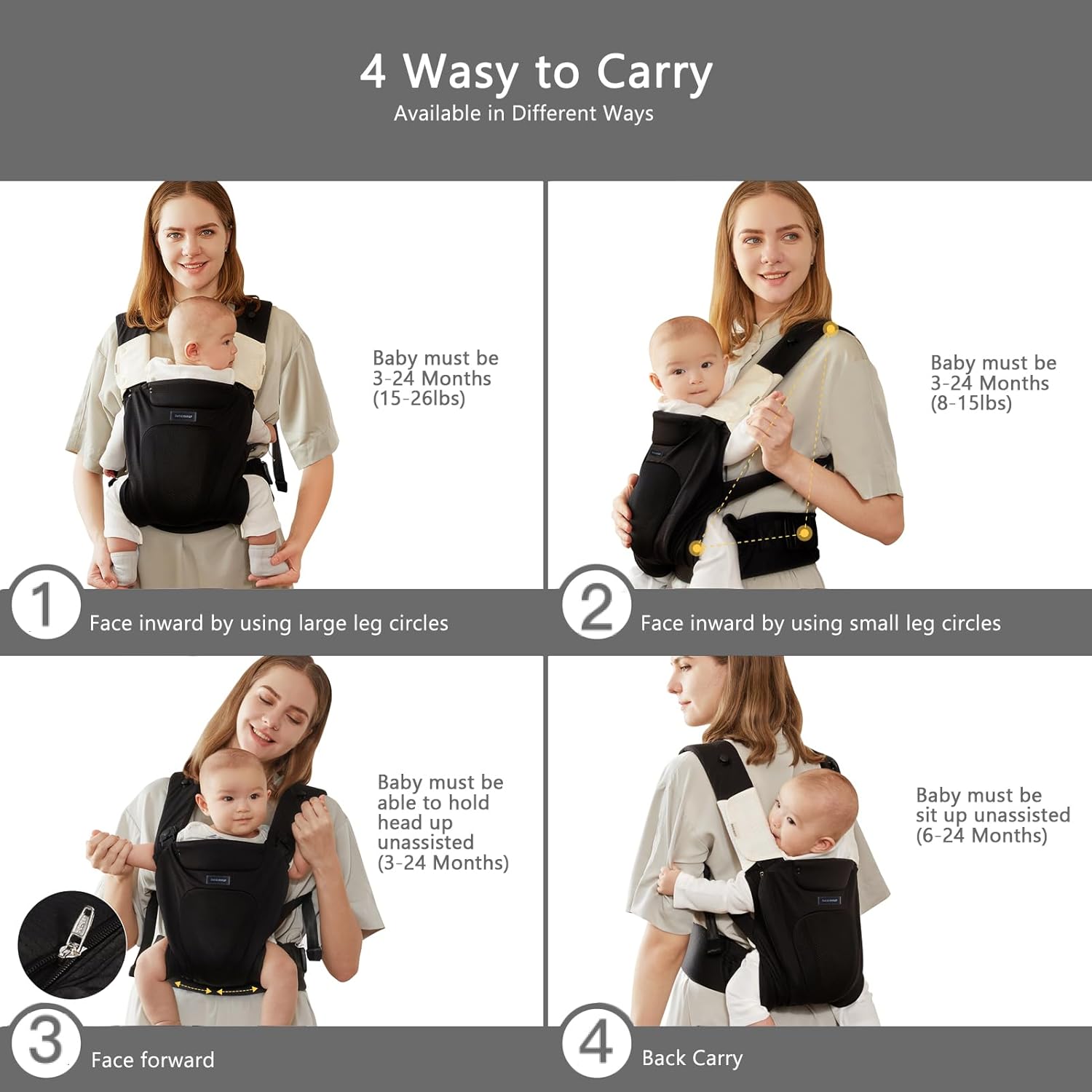 4 Wasy to Carry
Available in Different Ways

Baby must be 3-24 Months (15-26lbs)

1 Face inward by using large leg circles

Baby must be 3-24 Months (8-15lbs)

2 Face inward by using small leg circles

Baby must be able to hold head up unassisted (3-24 Months)

3 Face forward

Baby must be sit up unassisted (6-24 Months)

4 Back Carry