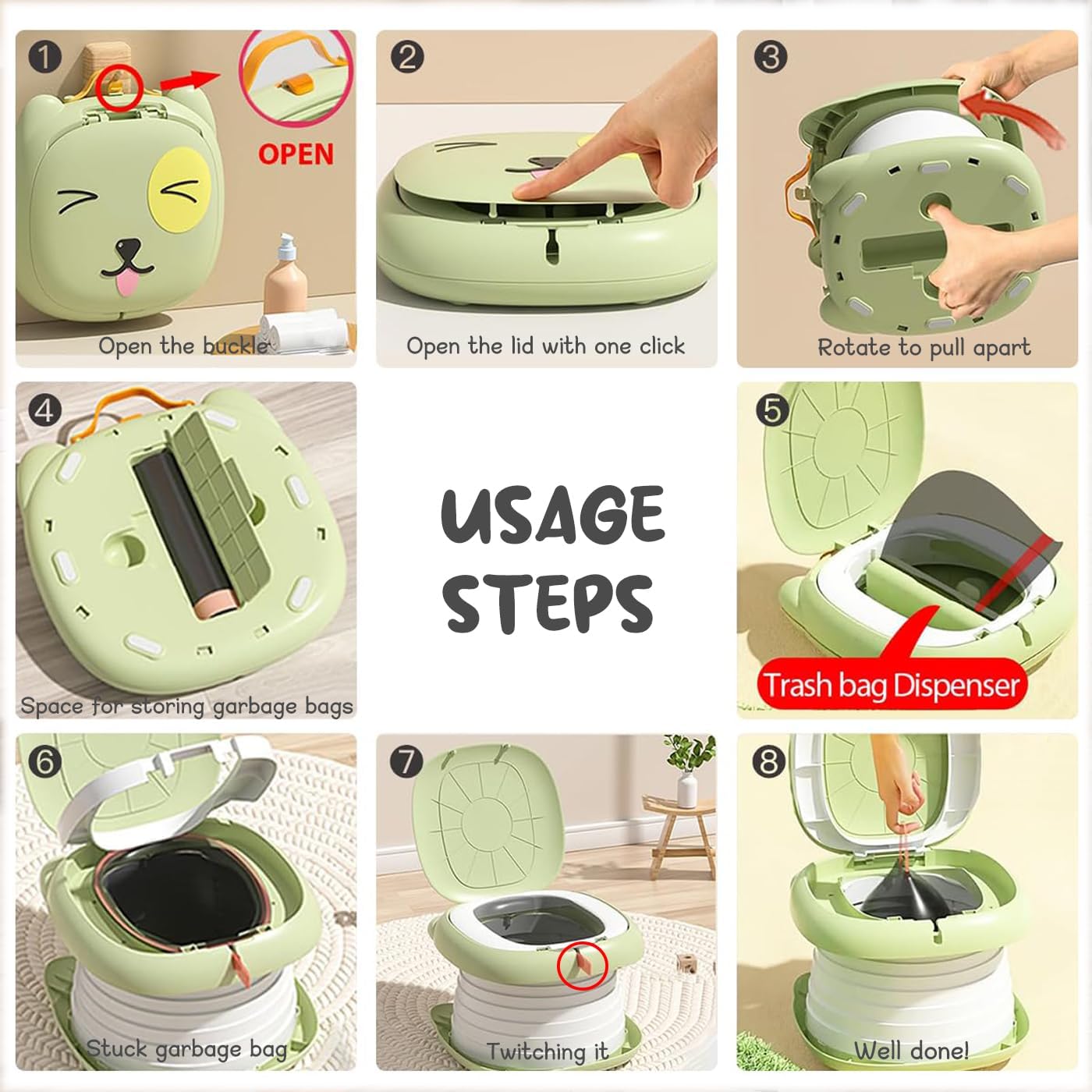 1
OPEN
Open the buckle

2
Open the lid with one click

3
Rotate to pull apart

4
Space for storing garbage bags

USAGE STEPS

5
Trash bag Dispenser

6
Stuck garbage bag

7
Twitching it

8
Well done!