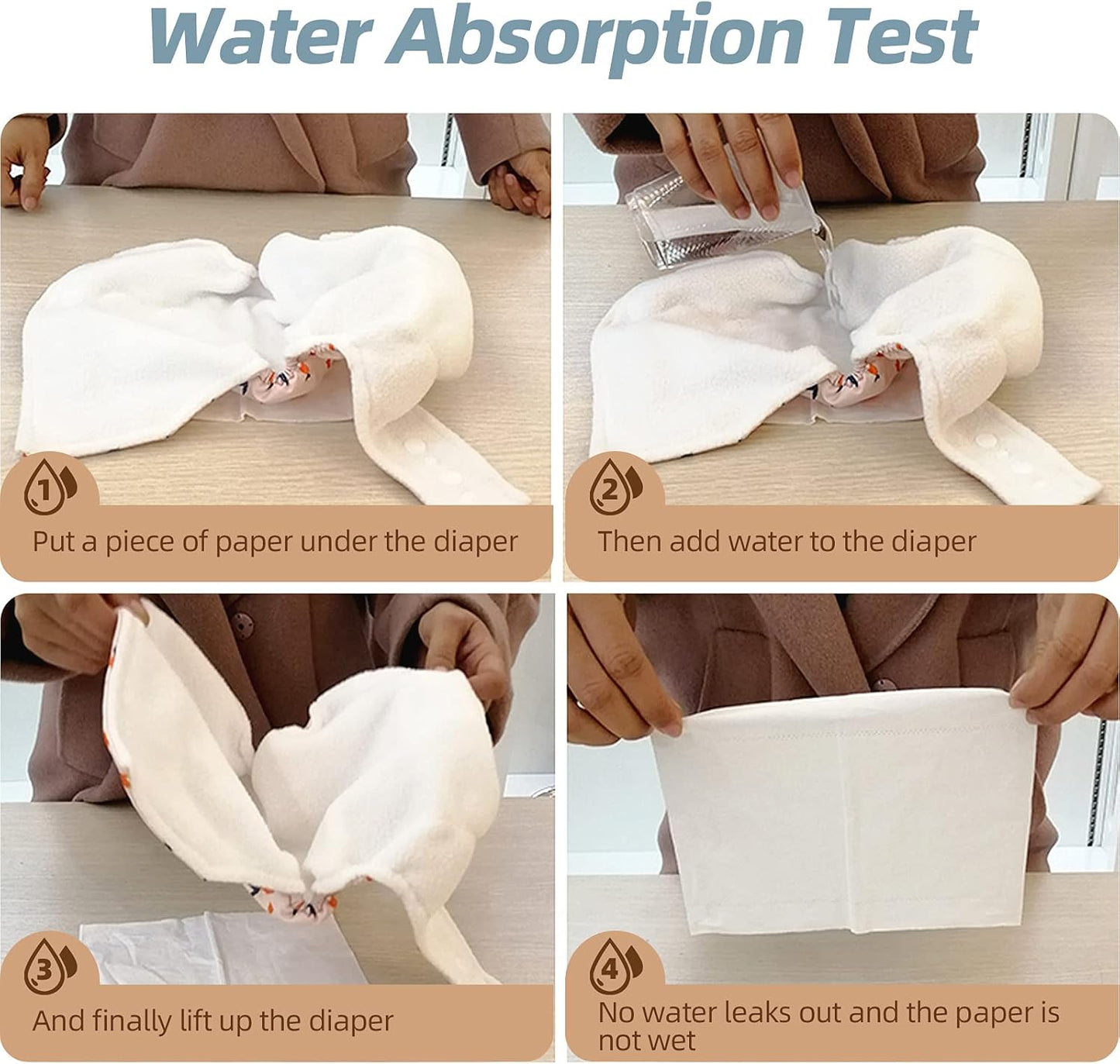 Water Absorption Test

1

Put a piece of paper under the diaper

2

Then add water to the diaper

3

And finally lift up the diaper

4

No water leaks out and the paper is not wet