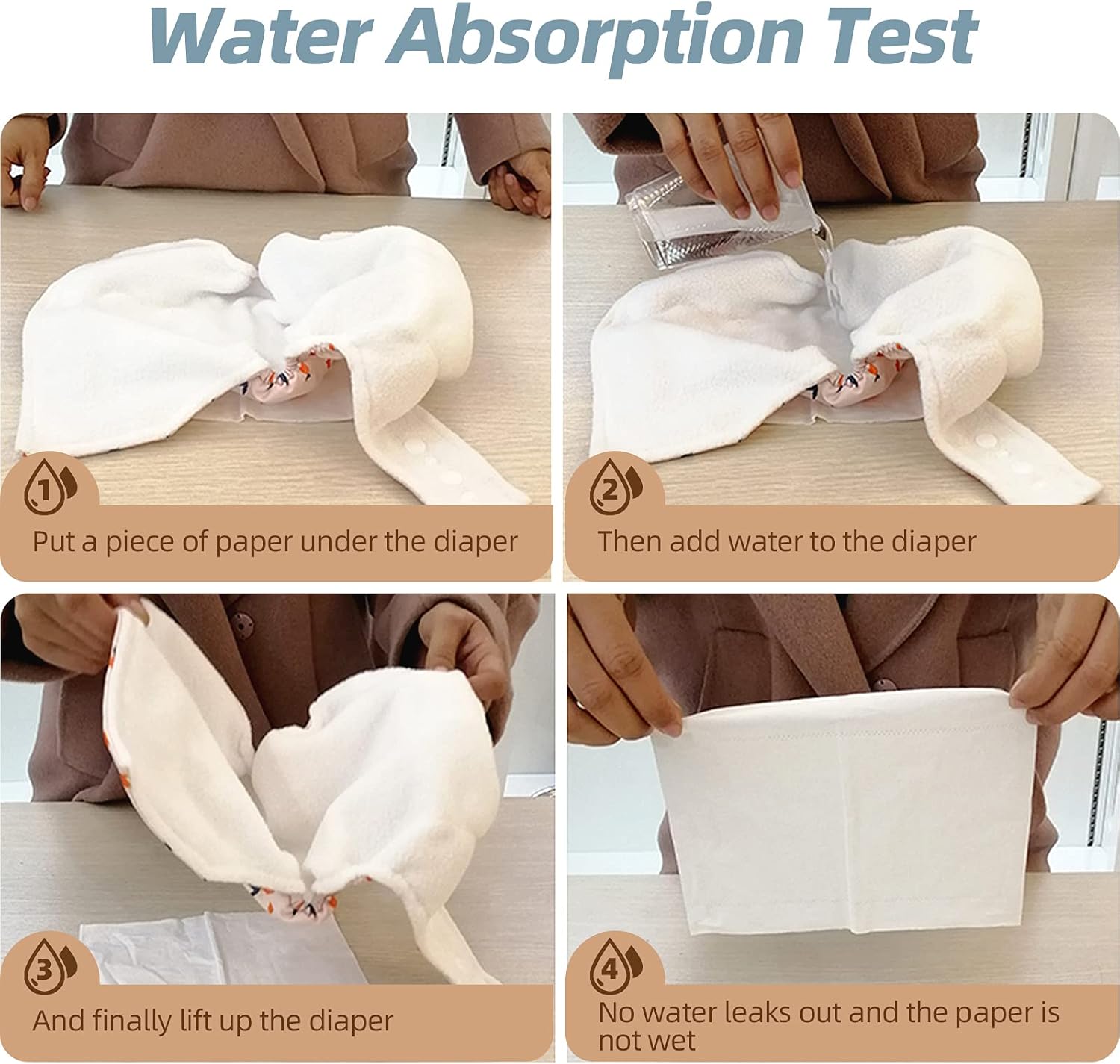 Water Absorption Test

1

Put a piece of paper under the diaper

2

Then add water to the diaper

3

And finally lift up the diaper

4

No water leaks out and the paper is not wet