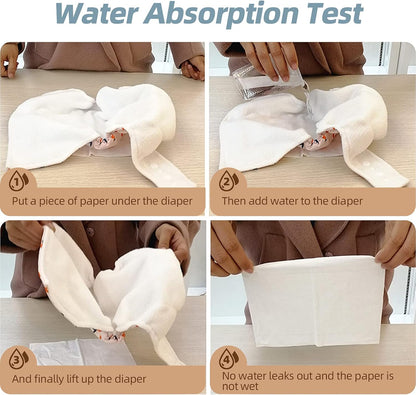 Water Absorption Test

1
Put a piece of paper under the diaper

2
Then add water to the diaper

3
And finally lift up the diaper

4
No water leaks out and the paper is not wet