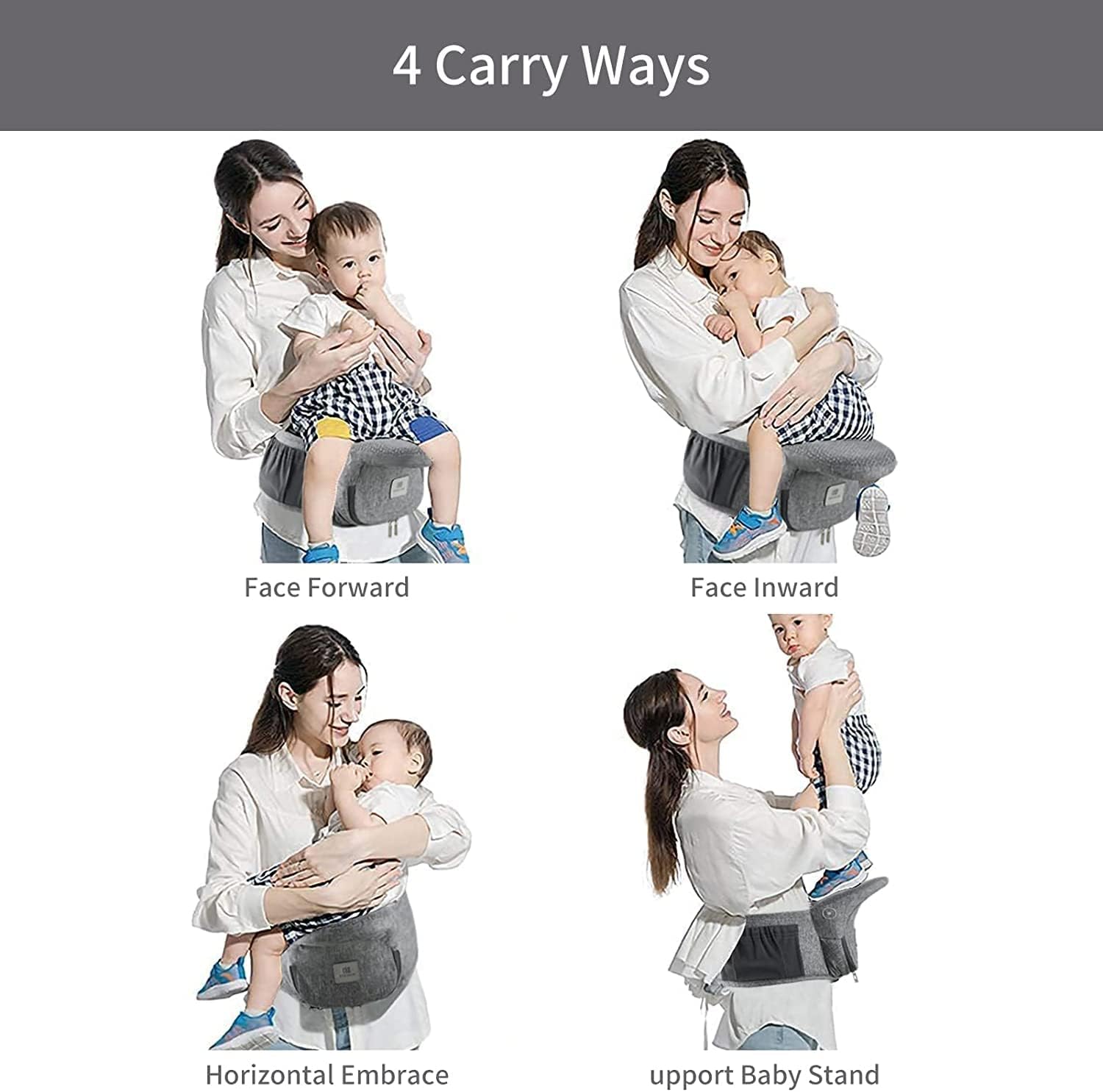 4 Carry Ways

Face Forward

Face Inward

Horizontal Embrace

upport Baby Stand