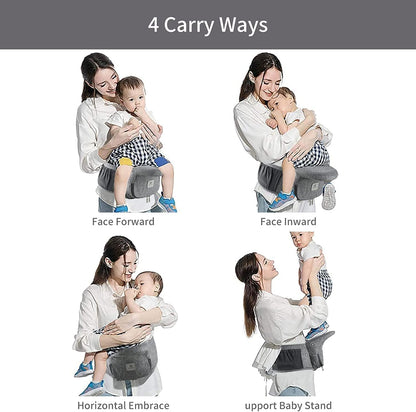 4 Carry Ways

Face Forward

Face Inward

Horizontal Embrace

upport Baby Stand