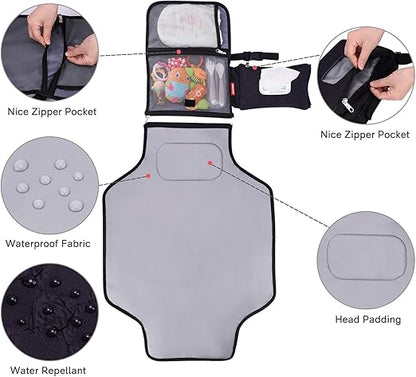 Nice Zipper Pocket

Nice Zipper Pocket

Waterproof Fabric

Head Padding

Water Repellant