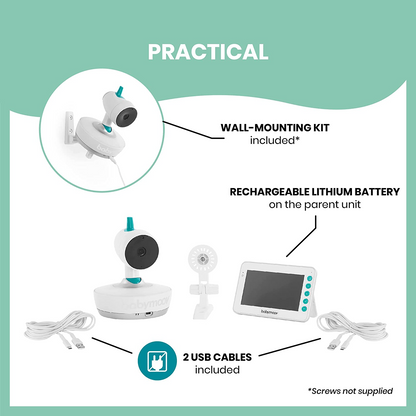 PRACTICAL

WALL-MOUNTING KIT
included*

RECHARGEABLE LITHIUM BATTERY
on the parent unit

babymoov

babymoov

2 USB CABLES
included

*Screws not supplied