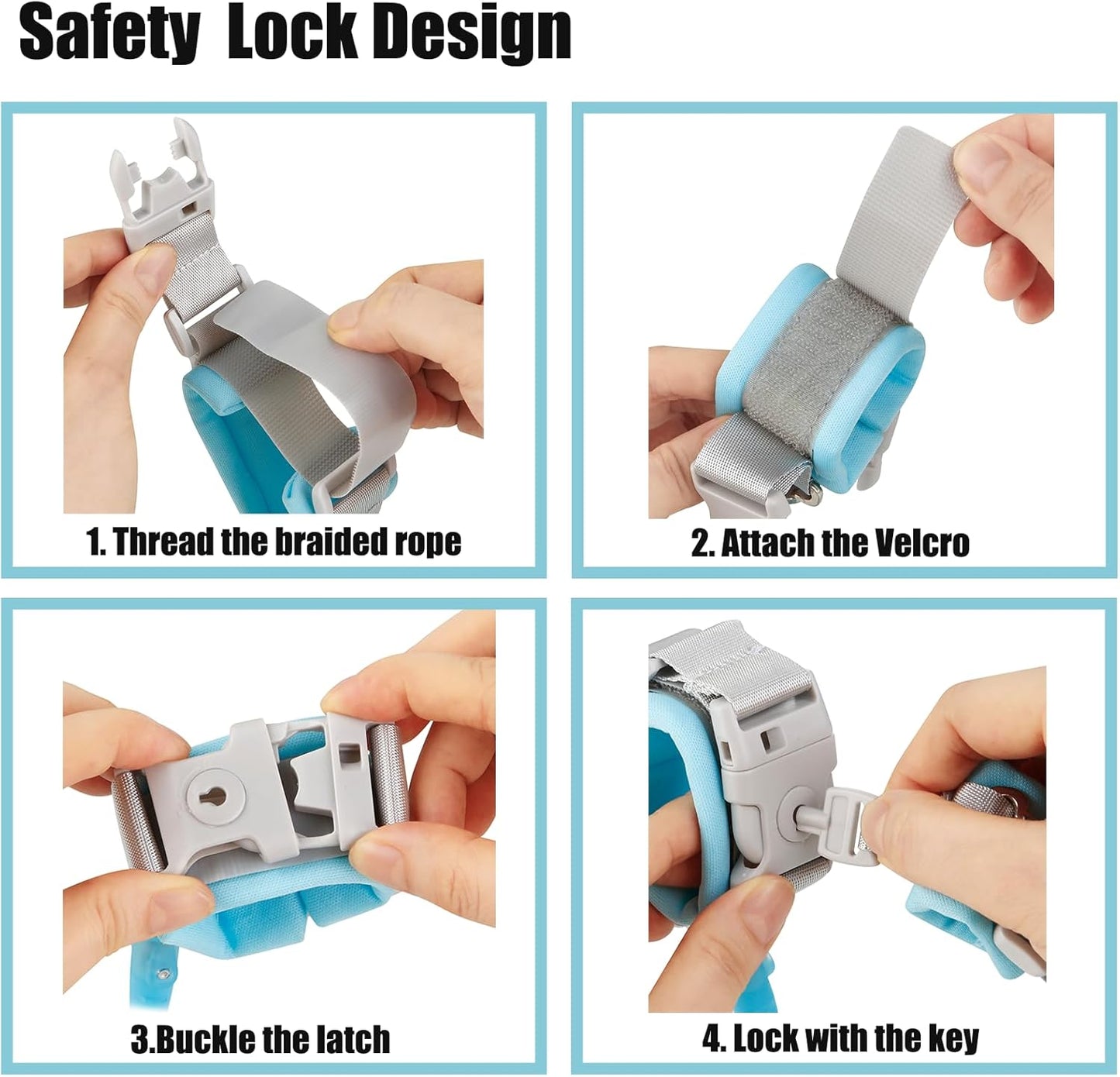 Safety Lock Design

1. Thread the braided rope

2. Attach the Velcro

3.Buckle the latch

4. Lock with the key