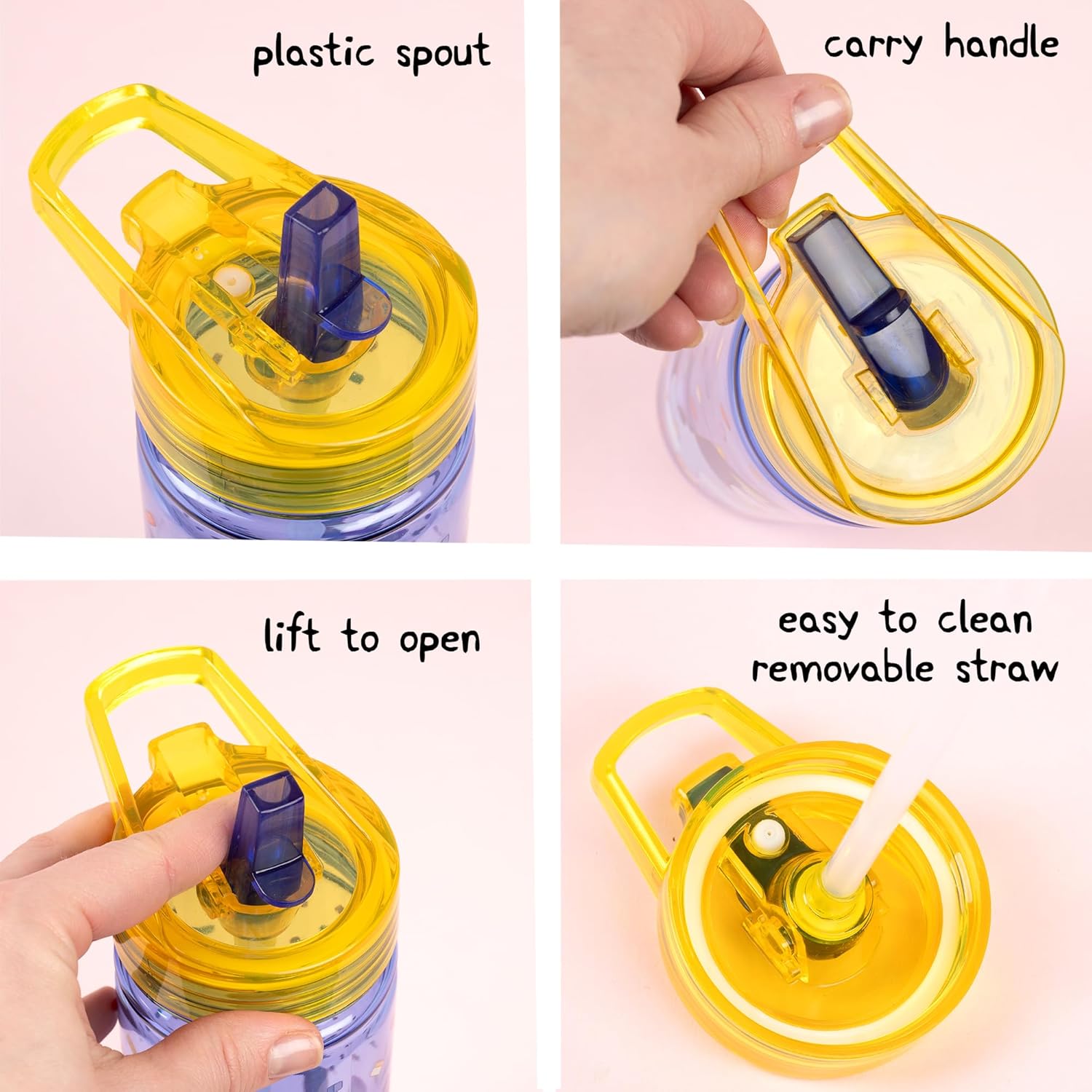 plastic spout

carry handle

lift to open

easy to clean
removable straw