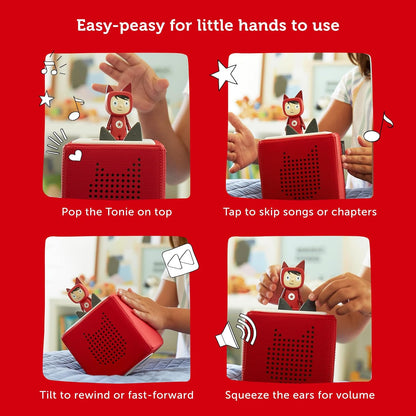 Easy-peasy for little hands to use

Pop the Tonie on top

Tap to skip songs or chapters

Tilt to rewind or fast-forward

Squeeze the ears for volume