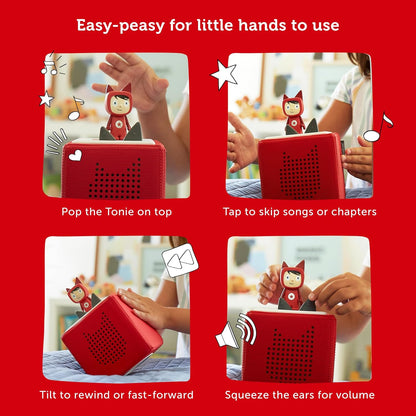 Easy-peasy for little hands to use

Pop the Tonie on top

Tap to skip songs or chapters

Tilt to rewind or fast-forward

Squeeze the ears for volume