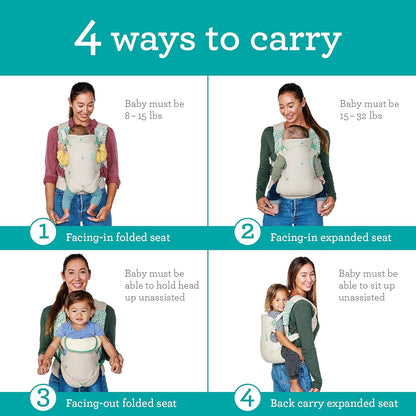 4 ways to carry

Baby must be 8 – 15 lbs

1 Facing-in folded seat

Baby must be 15 – 32 lbs

2 Facing-in expanded seat

Baby must be able to hold head up unassisted

3 Facing-out folded seat

Baby must be able to sit up unassisted

4 Back carry expanded seat