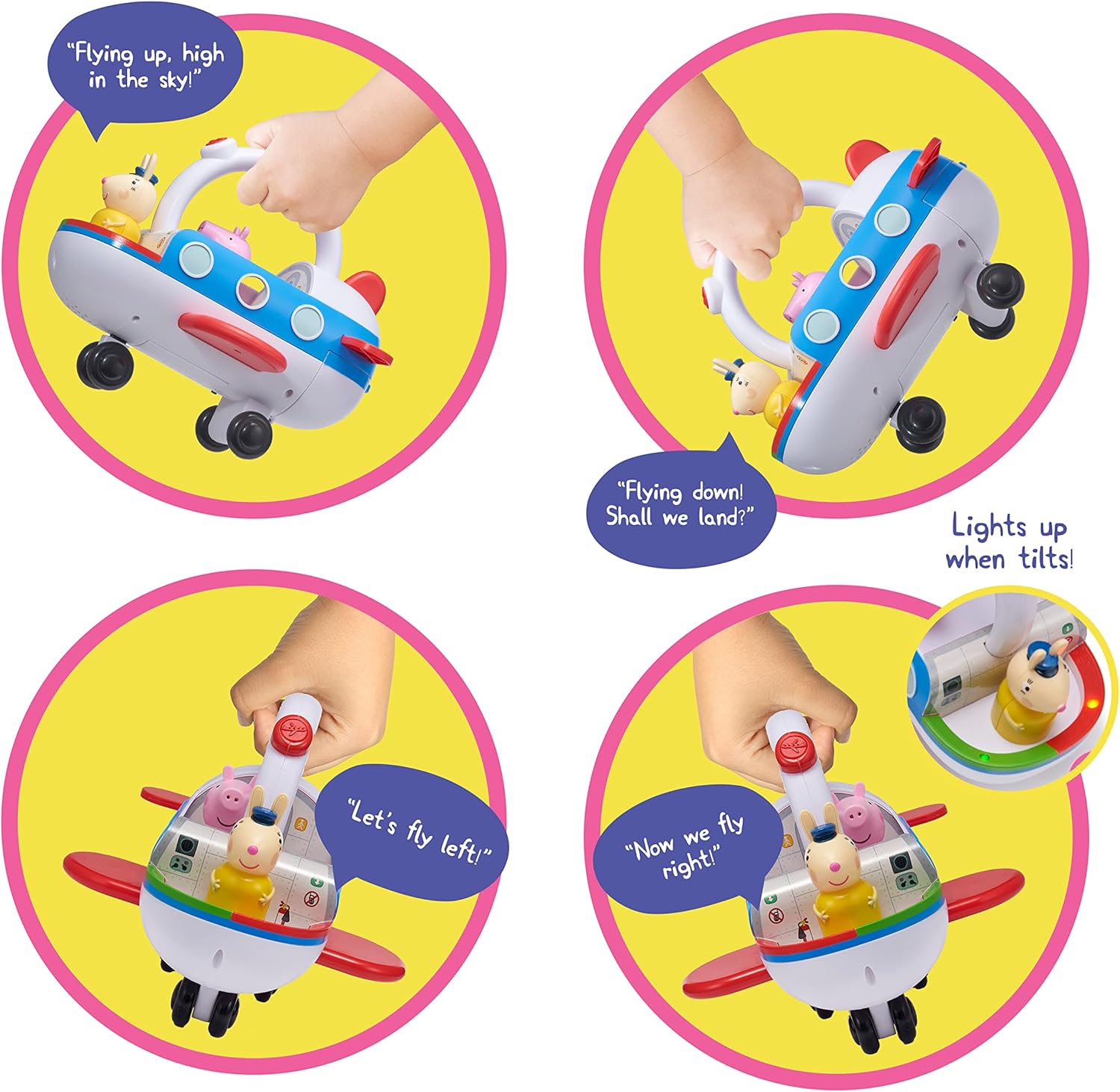 "Flying up, high in the sky!"

"Flying down! Shall we land?"

Lights up when tilts!

"Let's fly left!"

"Now we fly right!"