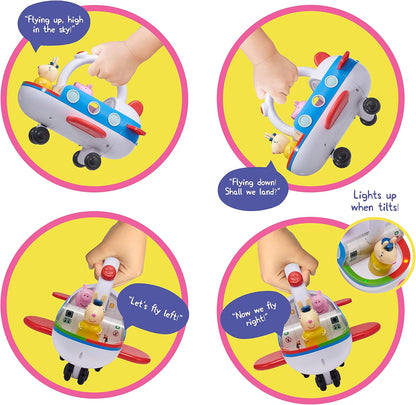 "Flying up, high in the sky!"

"Flying down! Shall we land?"

Lights up when tilts!

"Let's fly left!"

"Now we fly right!"