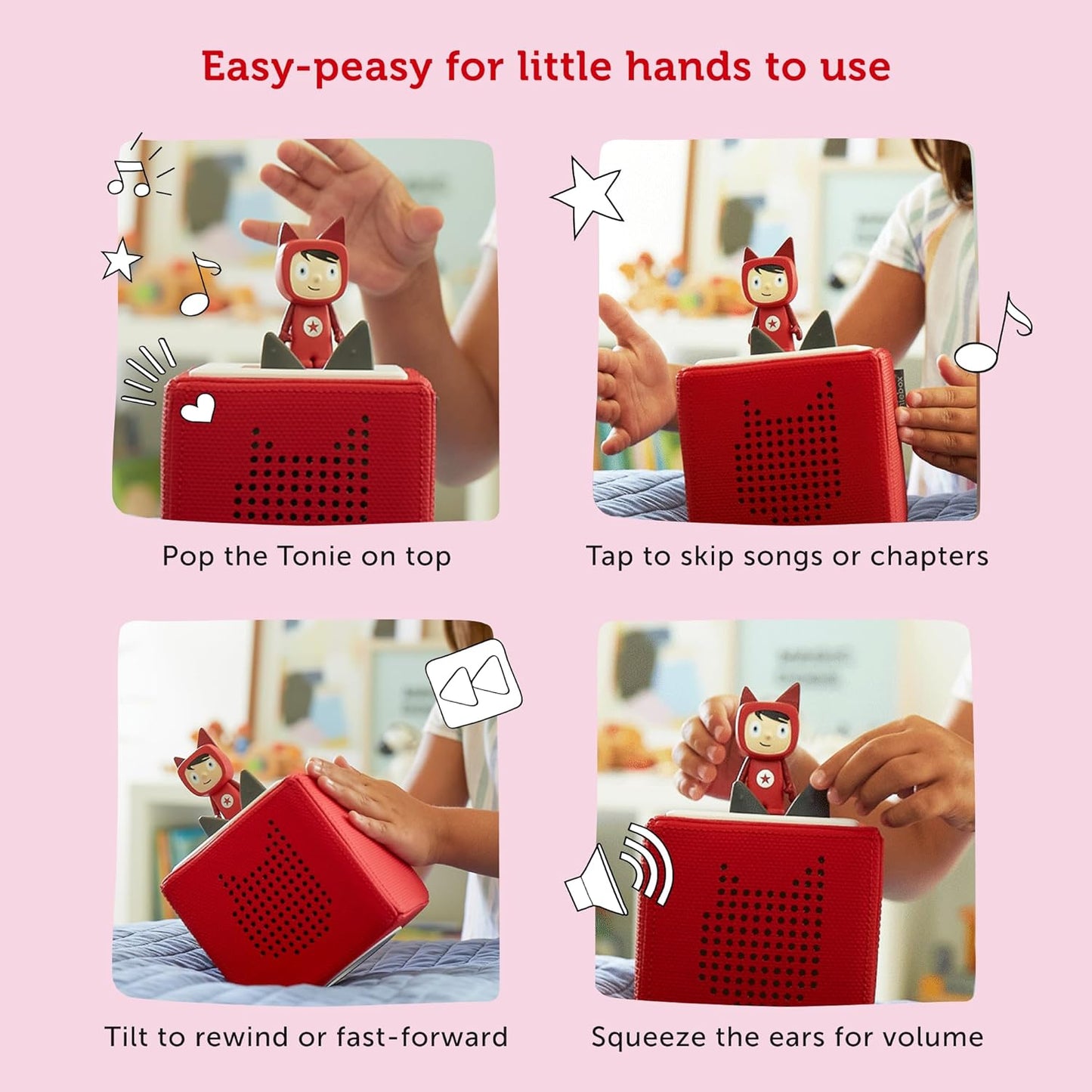 Easy-peasy for little hands to use

Pop the Tonie on top

Tap to skip songs or chapters

Tilt to rewind or fast-forward

Squeeze the ears for volume