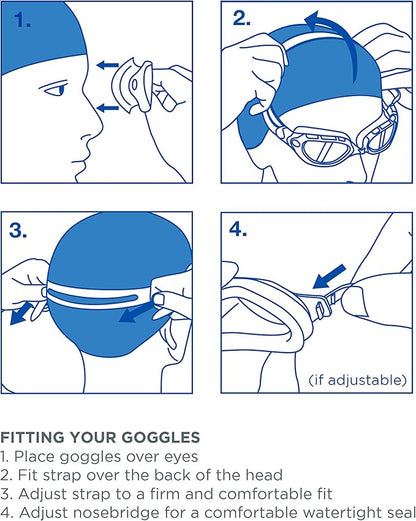 1.

2.

3.

4.

(if adjustable)

FITTING YOUR GOGGLES
1. Place goggles over eyes
2. Fit strap over the back of the head
3. Adjust strap to a firm and comfortable fit
4. Adjust nosebridge for a comfortable watertight seal