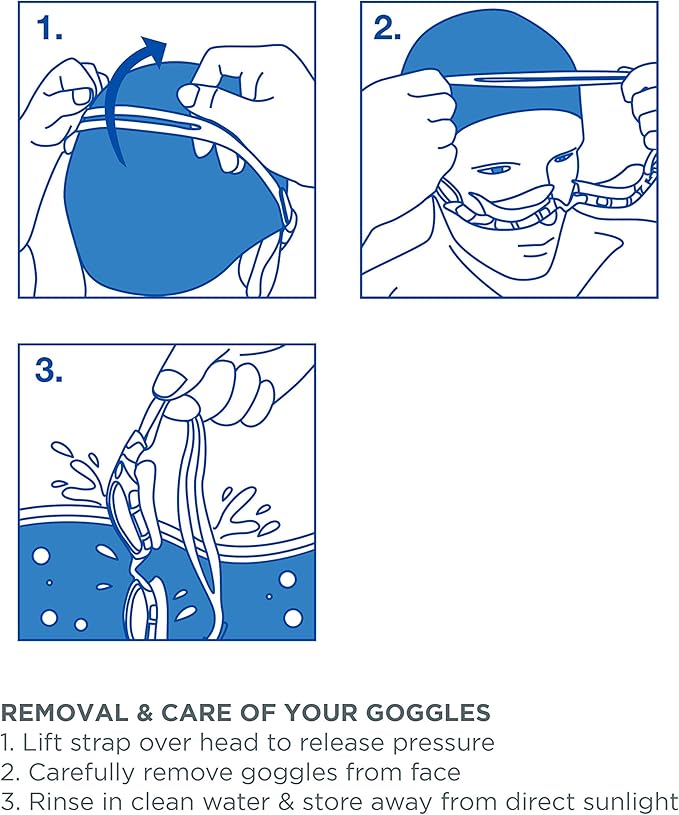 1.

2.

3.

REMOVAL & CARE OF YOUR GOGGLES
1. Lift strap over head to release pressure
2. Carefully remove goggles from face
3. Rinse in clean water & store away from direct sunlight