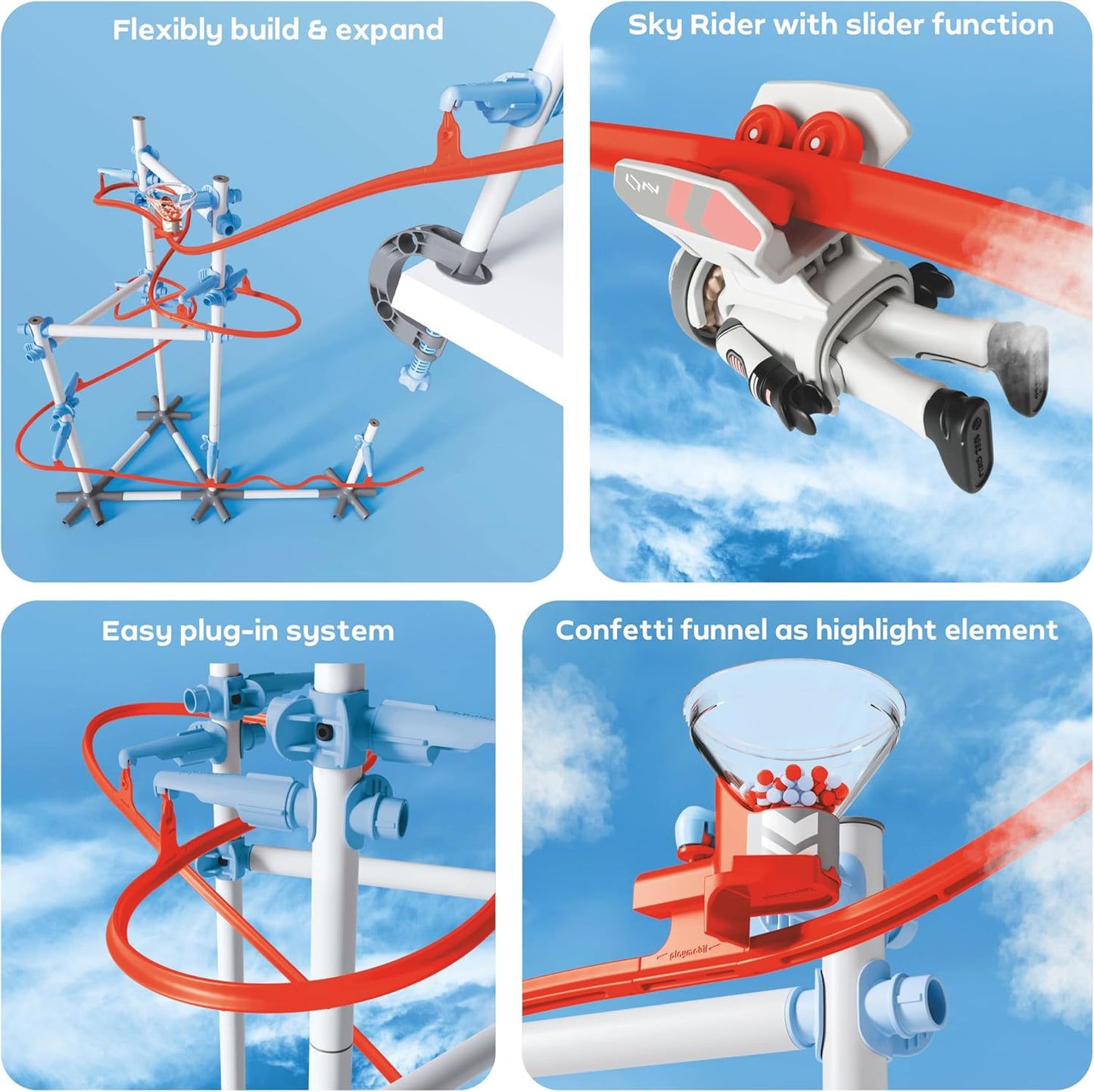 Flexibly build & expand

Sky Rider with slider function

Easy plug-in system

Confetti funnel as highlight element

playmobil