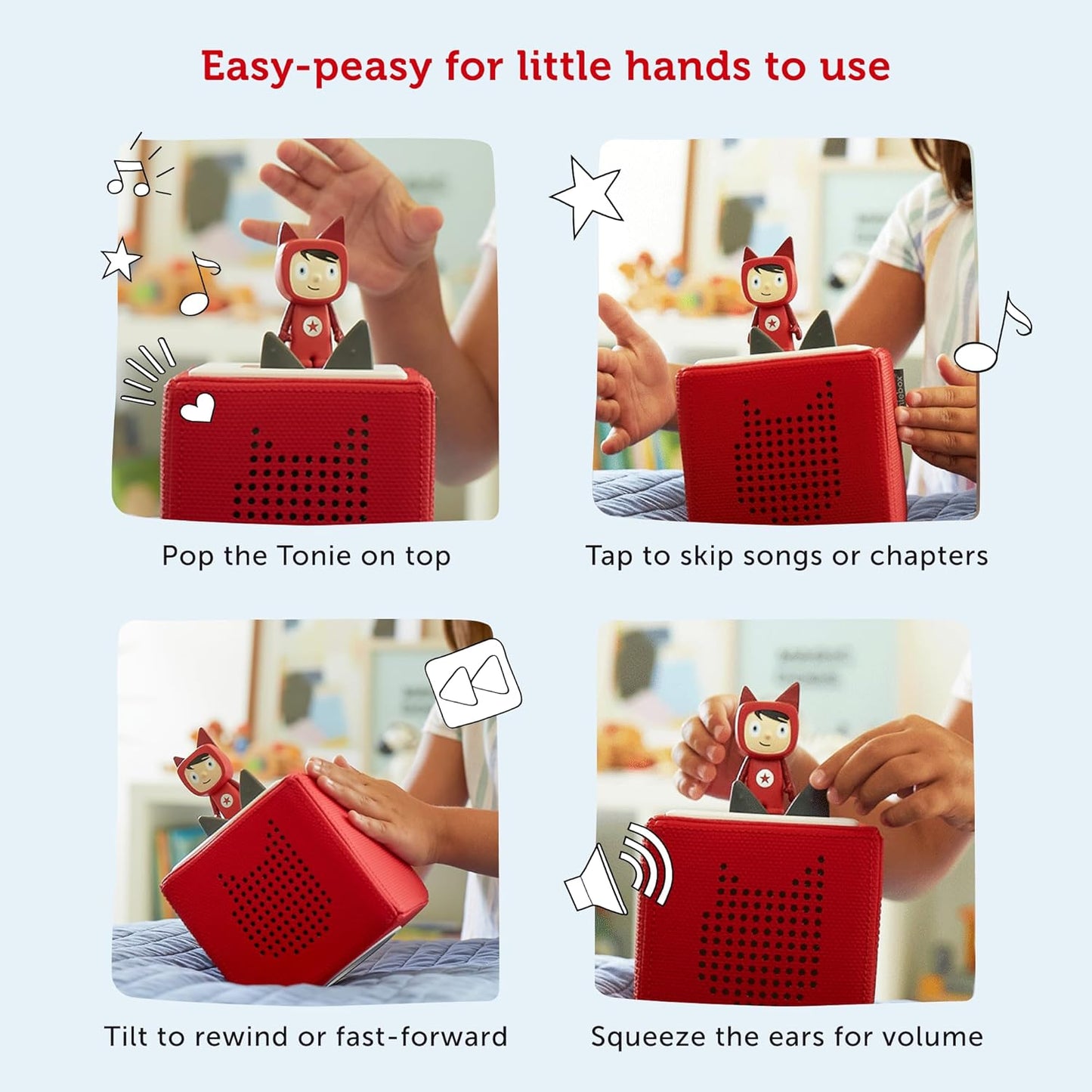 Easy-peasy for little hands to use

Pop the Tonie on top

Tap to skip songs or chapters

Tilt to rewind or fast-forward

Squeeze the ears for volume