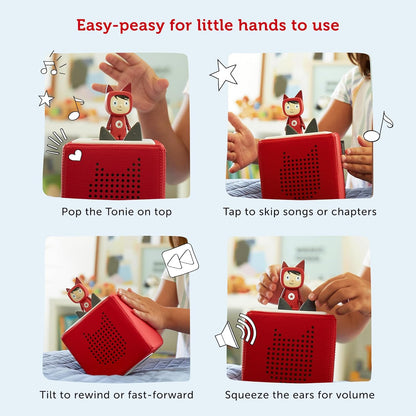 Easy-peasy for little hands to use

Pop the Tonie on top

Tap to skip songs or chapters

Tilt to rewind or fast-forward

Squeeze the ears for volume